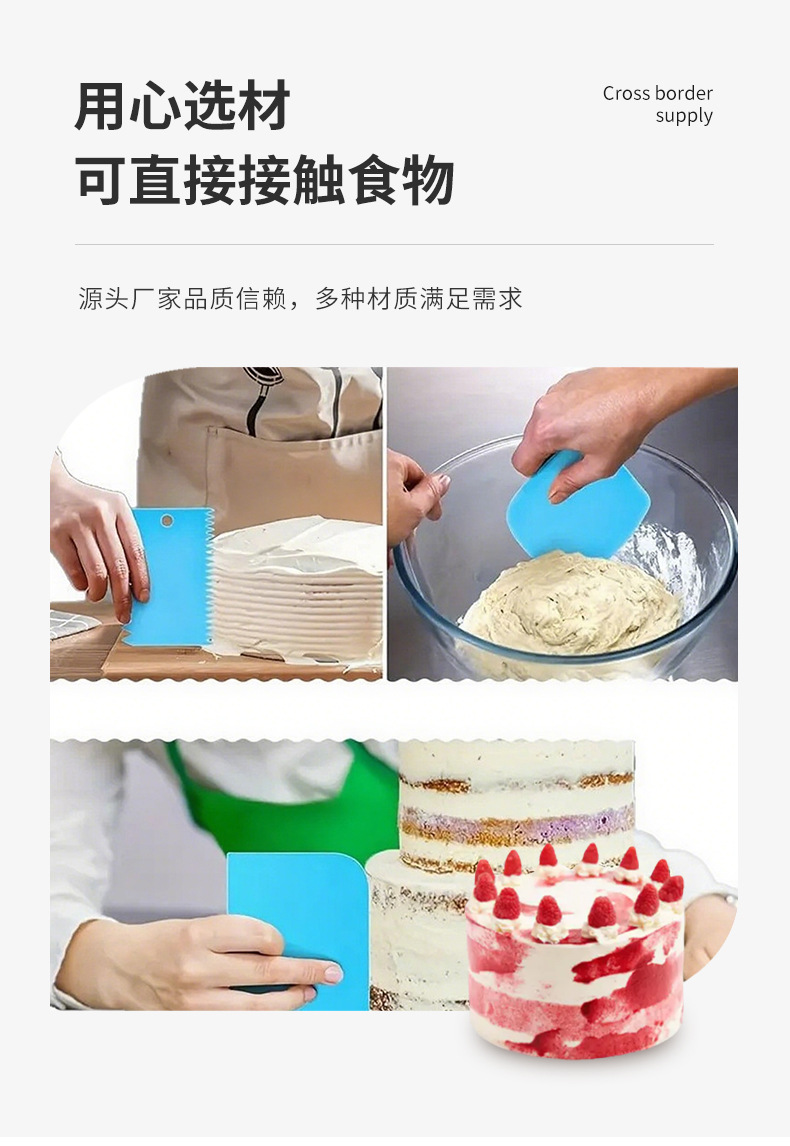 用心选材
可直接接触食物

Cross border
supply

源头厂家品质信赖，多种材质满足需求