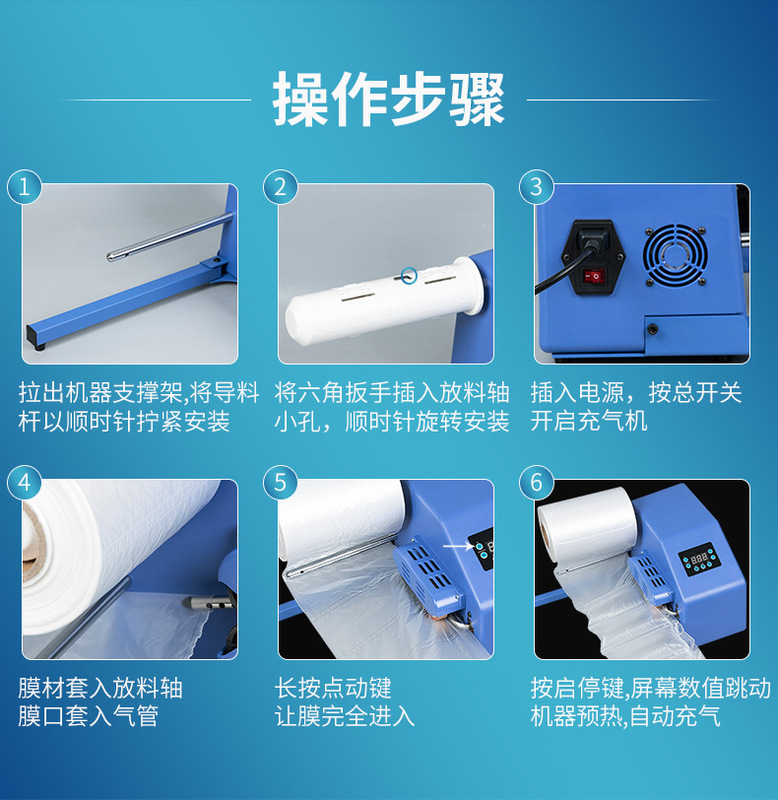 操作步骤

1

拉出机器支撑架,将导料杆以顺时针拧紧安装

2

将六角扳手插入放料轴小孔，顺时针旋转安装

3

插入电源，按总开关开启充气机

4

膜材套入放料轴
膜口套入气管

5

长按点动键
让膜完全进入

6

按启停键,屏幕数值跳动
机器预热,自动充气