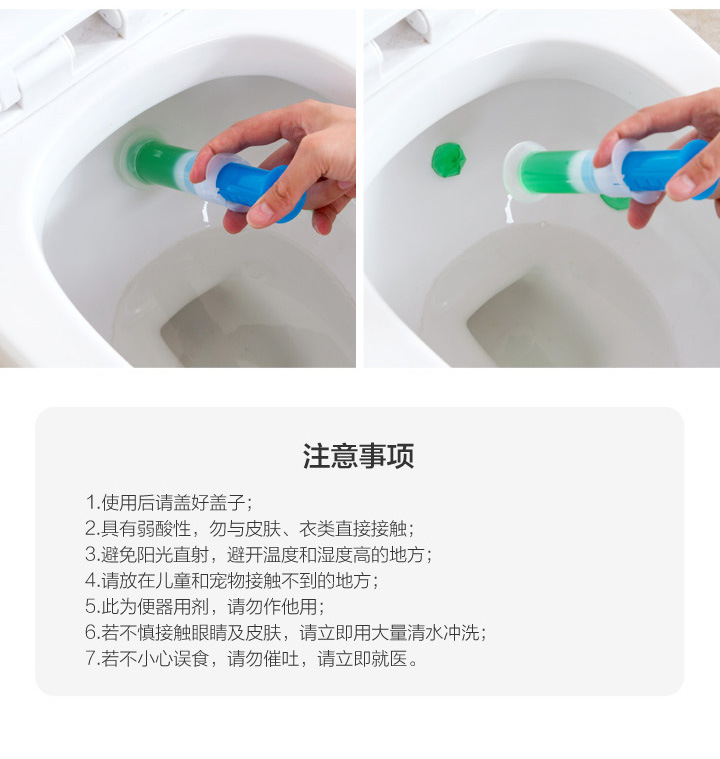 注意事项

1.使用后请盖好盖子；
2.具有弱酸性，勿与皮肤、衣类直接接触；
3.避免阳光直射，避开温度和湿度高的地方；
4.请放在儿童和宠物接触不到的地方；
5.此为便器用剂，请勿作他用；
6.若不慎接触眼睛及皮肤，请立即用大量清水冲洗；
7.若不小心误食，请勿催吐，请立即就医。