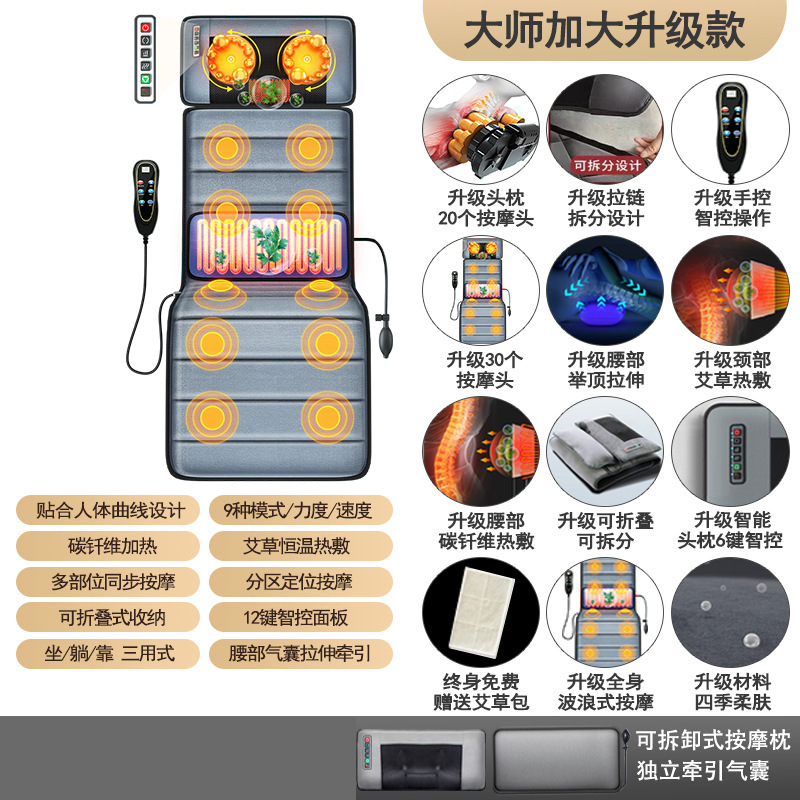 大师加大升级款

可拆分设计

升级头枕
20个按摩头

升级拉链
拆分设计

升级手控
智控操作

升级30个
按摩头

升级腰部
举顶拉伸

升级颈部
艾草热敷

升级腰部
碳钎维热敷

升级可折叠
可拆分

升级智能
头枕6键智控

终身免费
赠送艾草包

升级全身
波浪式按摩

升级材料
四季柔肤

贴合人体曲线设计

9种模式/力度/速度

碳钎维加热

艾草恒温热敷

多部位同步按摩

分区定位按摩

可折叠式收纳

12键智控面板

坐/躺/靠 三用式

腰部气囊拉伸牵引

可拆卸式按摩枕
独立牵引气囊