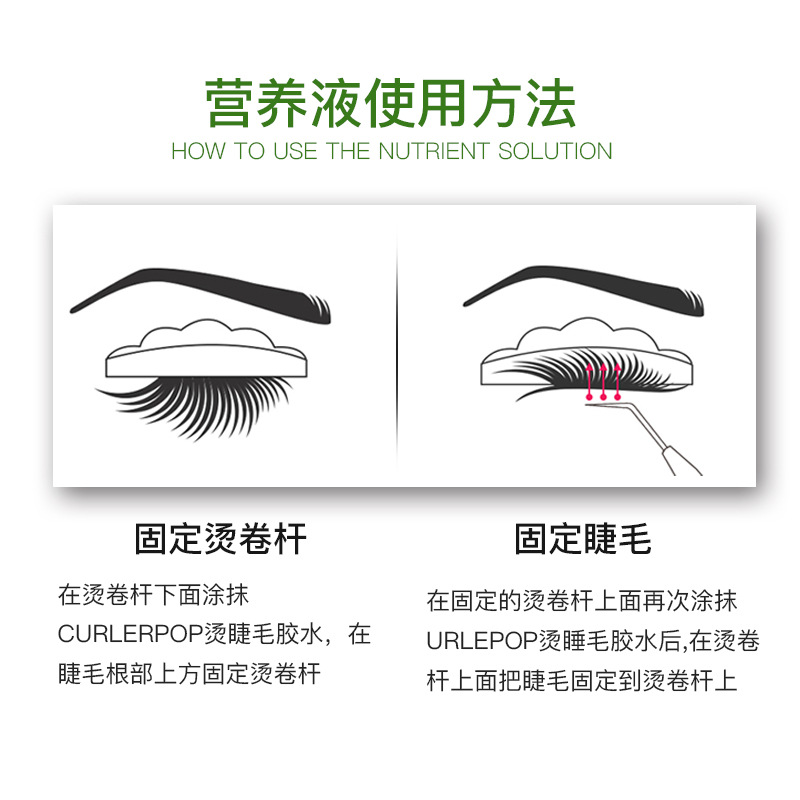 营养液使用方法
HOW TO USE THE NUTRIENT SOLUTION

固定烫卷杆

在烫卷杆下面涂抹CURLERPOP烫睫毛胶水，在睫毛根部上方固定烫卷杆

固定睫毛

在固定的烫卷杆上面再次涂抹URLEPOP烫睡毛胶水后,在烫卷杆上面把睫毛固定到烫卷杆上