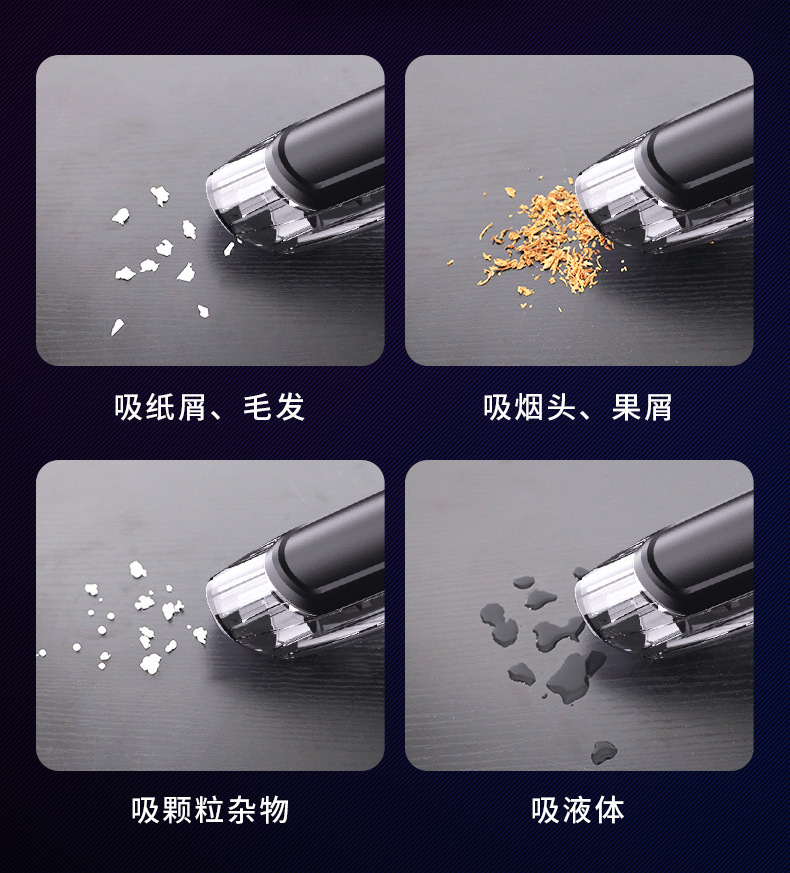 吸纸屑、毛发

吸烟头、果屑

吸颗粒杂物

吸液体