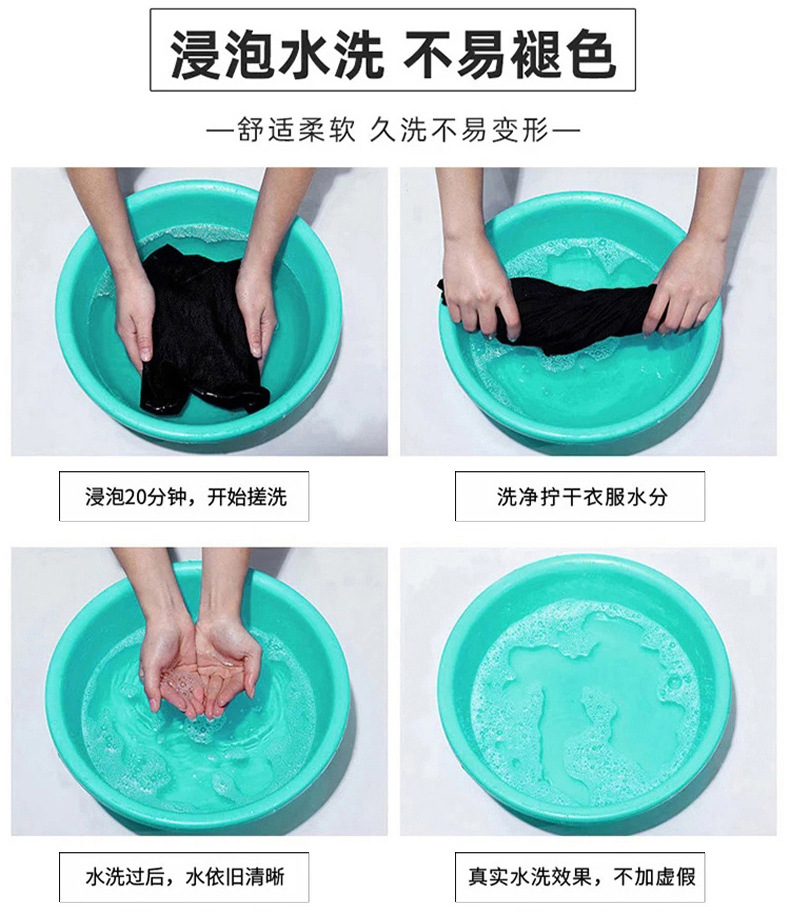 浸泡水洗 不易褪色

—舒适柔软 久洗不易变形—

浸泡20分钟，开始搓洗

洗净拧干衣服水分

水洗过后，水依旧清晰

真实水洗效果，不加虚假