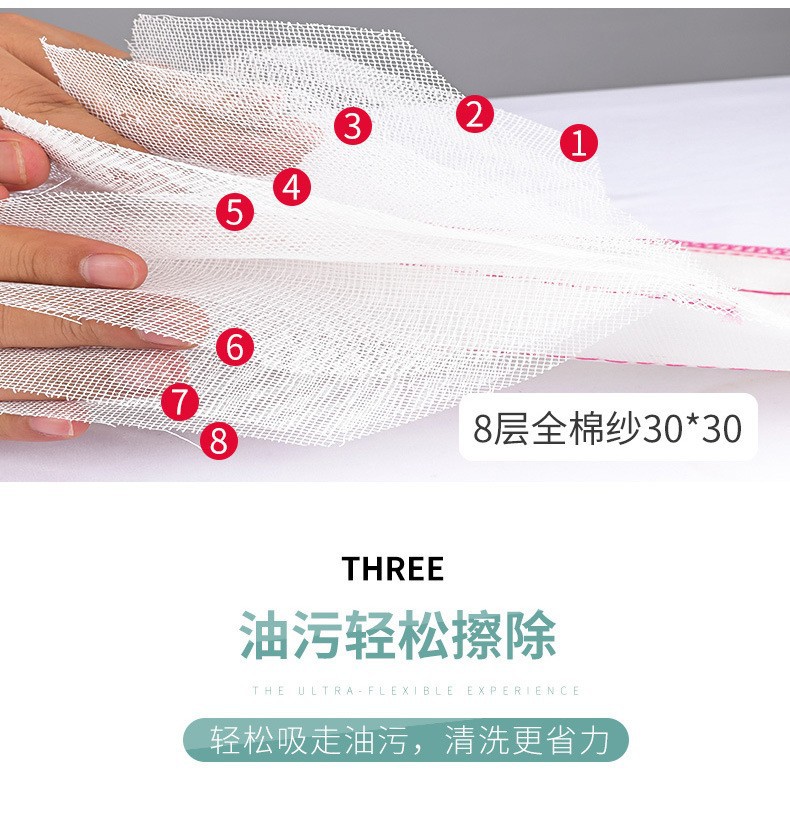 3
2
1
4
5
6
7
8
8层全棉纱30*30

THREE

油污轻松擦除

THE ULTRA-FLEXIBLE EXPERIENCE

轻松吸走油污，清洗更省力