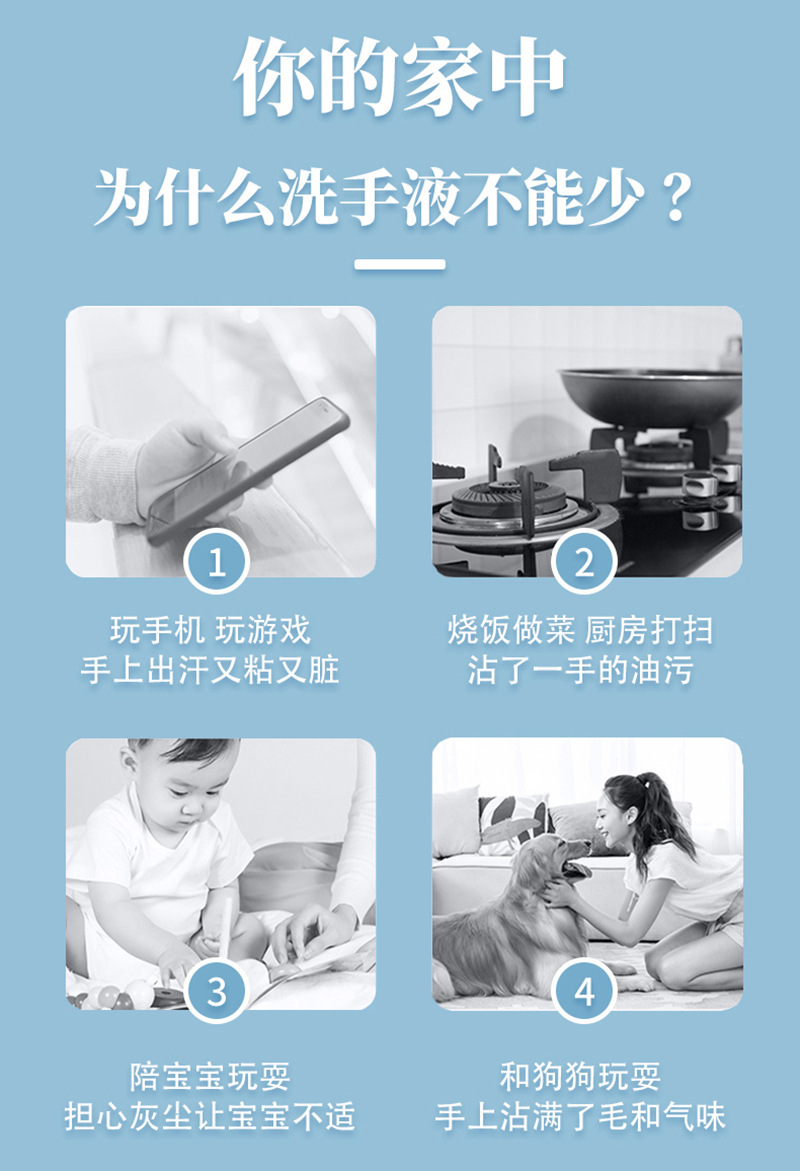 你的家中

为什么洗手液不能少？

1

玩手机 玩游戏
手上出汗又粘又脏

2

烧饭做菜 厨房打扫
沾了一手的油污

3

陪宝宝玩耍
担心灰尘让宝宝不适

4

和狗狗玩耍
手上沾满了毛和气味