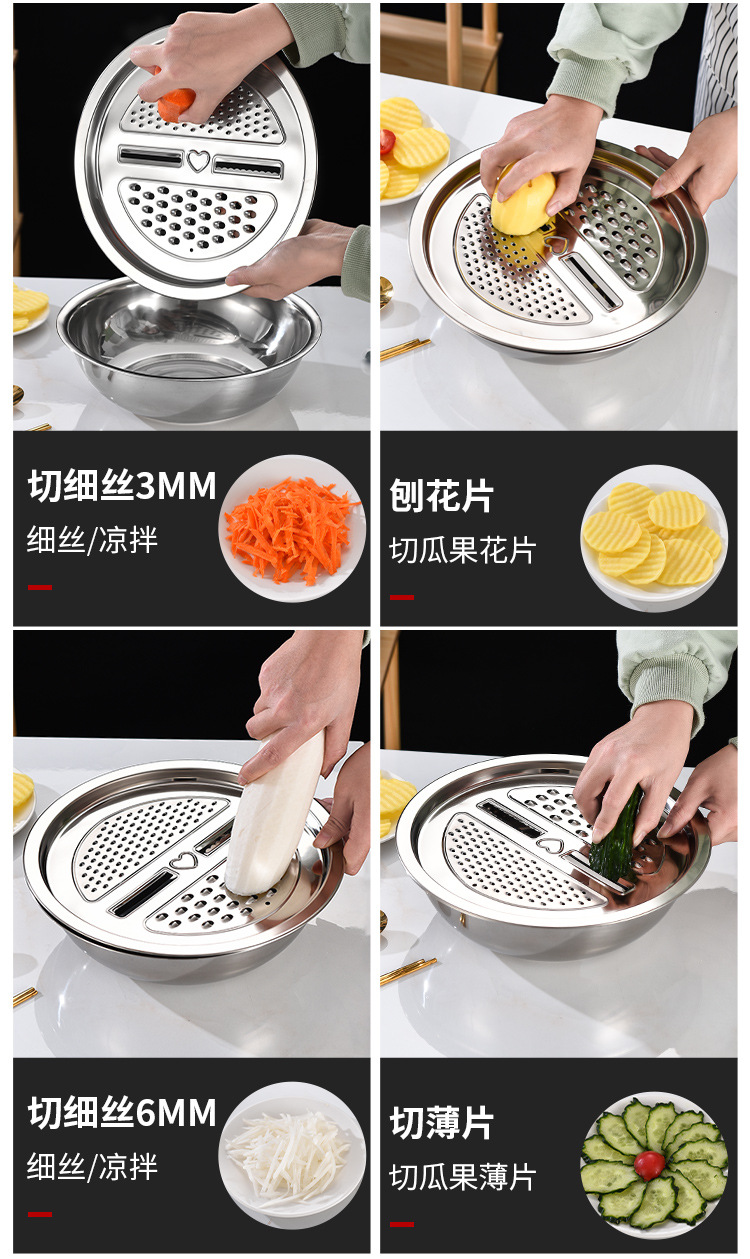 切细丝3MM
细丝/凉拌

刨花片
切瓜果花片

切细丝6MM
细丝/凉拌

切薄片
切瓜果薄片