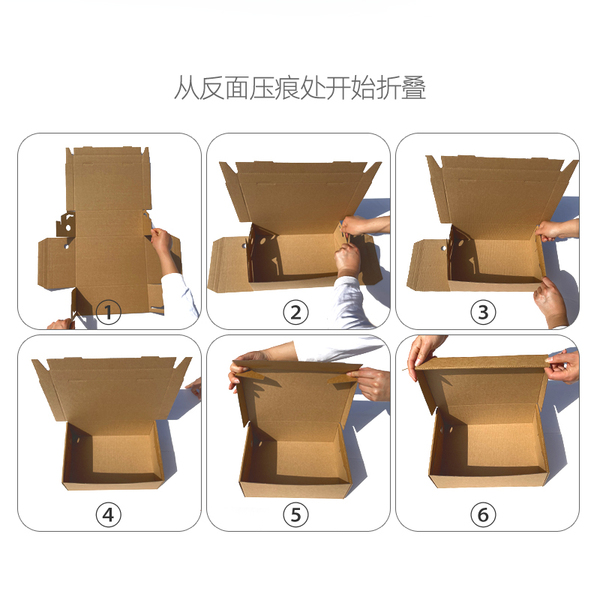 从反面压痕处开始折叠

①

②

③

④

⑤

⑥