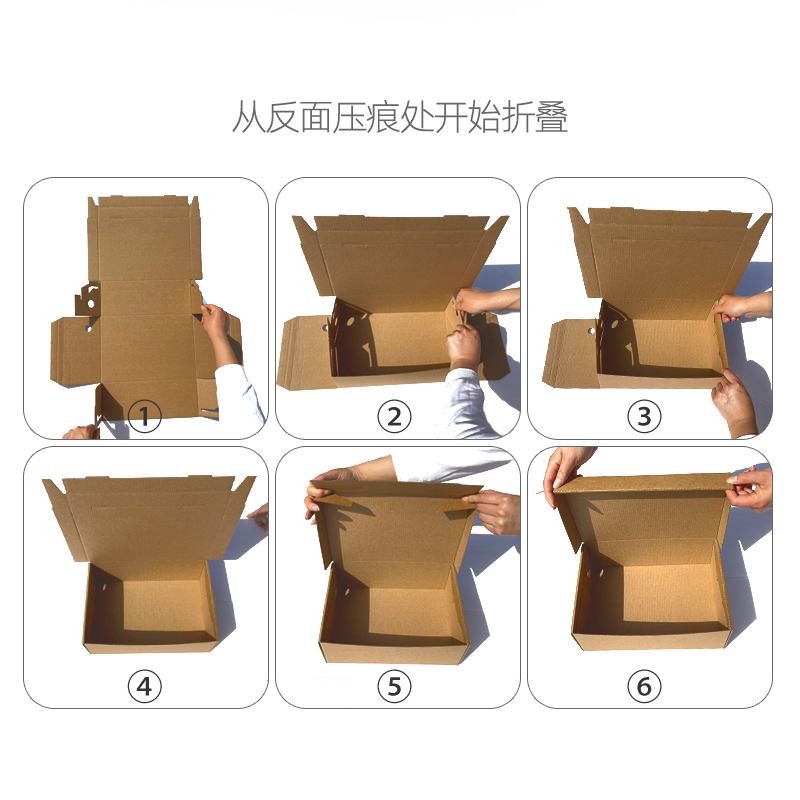 从反面压痕处开始折叠

①

②

③

④

⑤

⑥