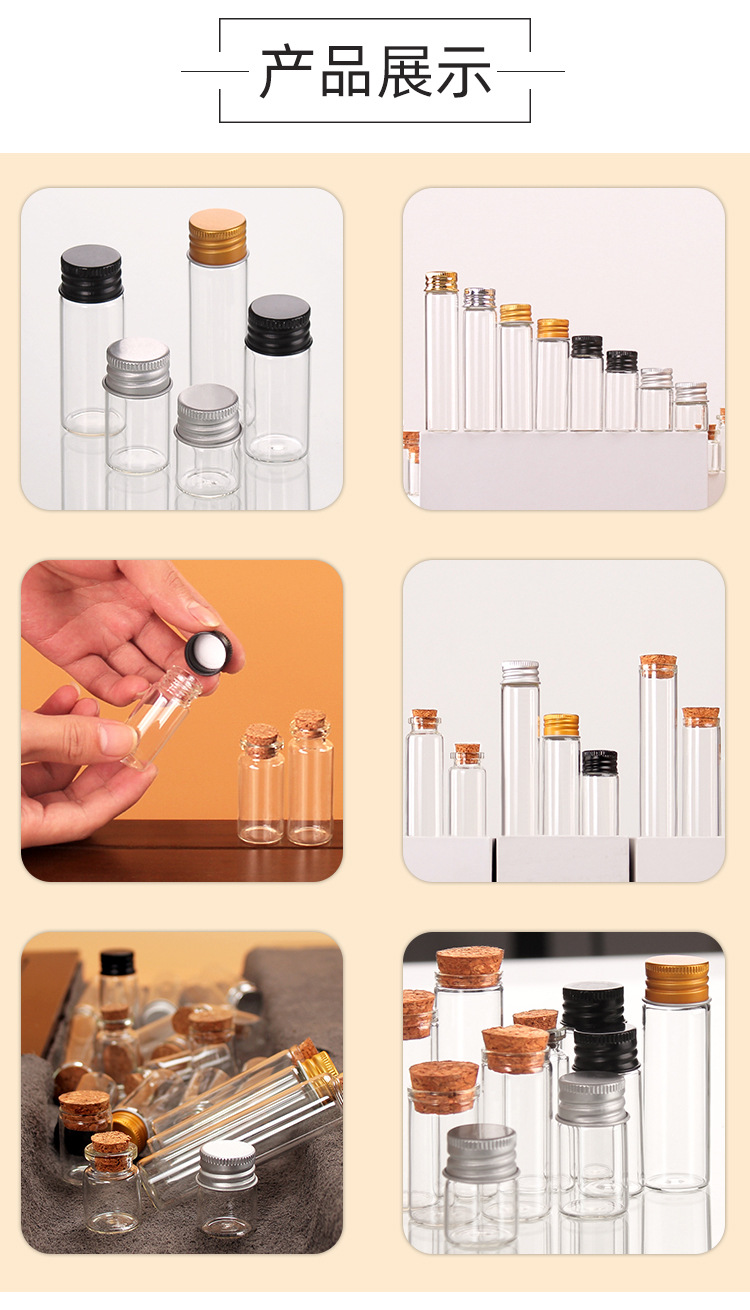 产品展示