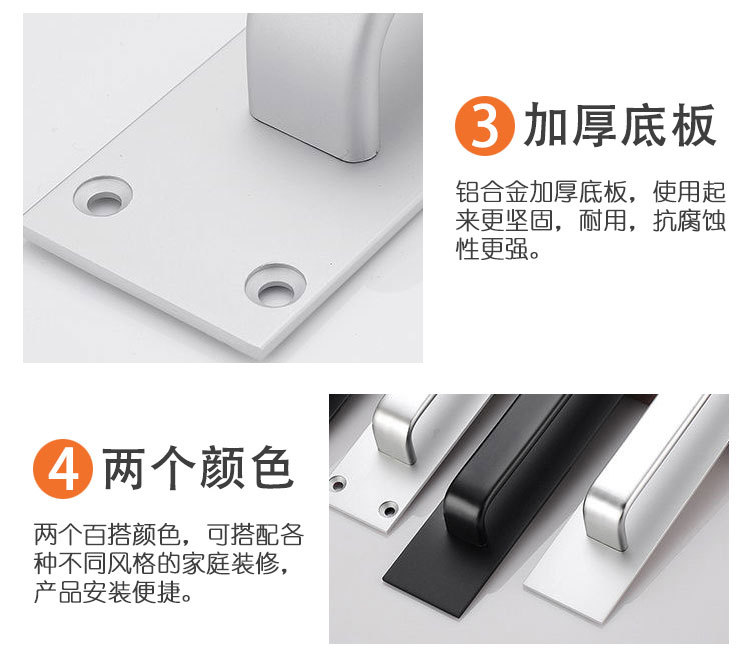 3 加厚底板

铝合金加厚底板，使用起来更坚固，耐用，抗腐蚀性更强。

4 两个颜色

两个百搭颜色，可搭配各种不同风格的家庭装修，产品安装便捷。