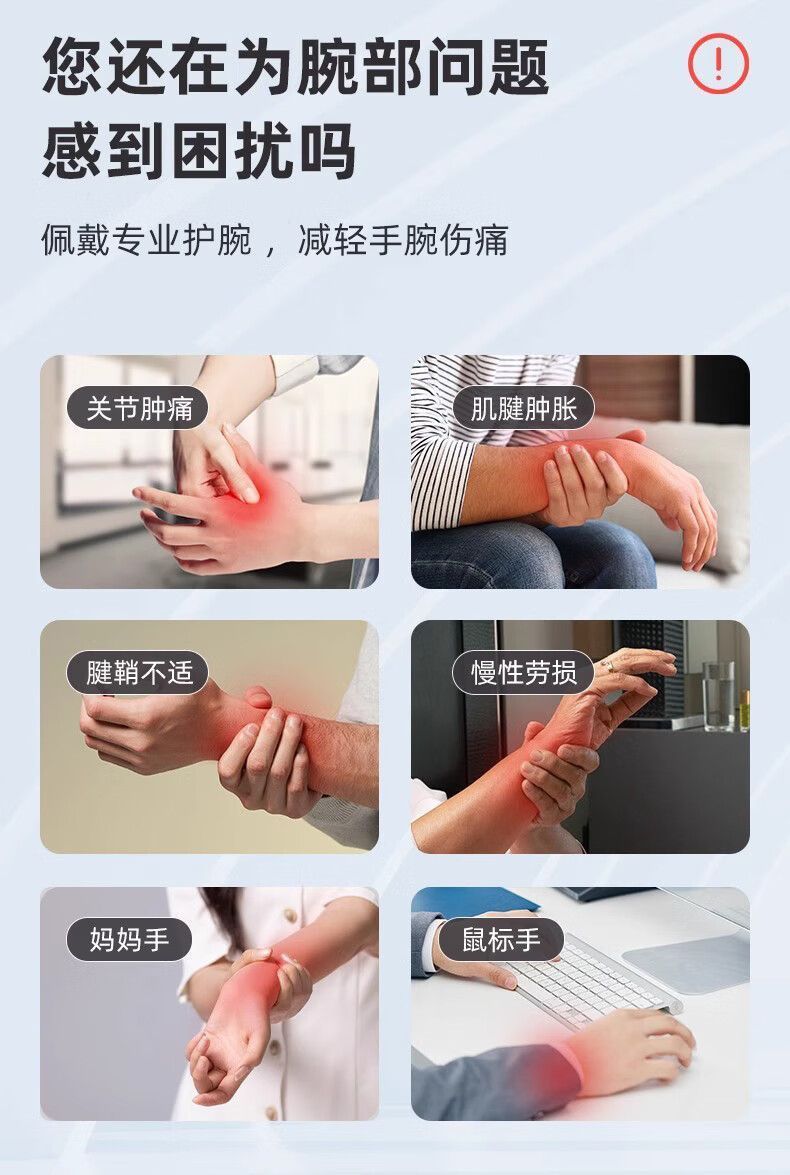 您还在为腕部问题感到困扰吗

!

佩戴专业护腕，减轻手腕伤痛

关节肿痛

肌腱肿胀

腱鞘不适

慢性劳损

妈妈手

鼠标手