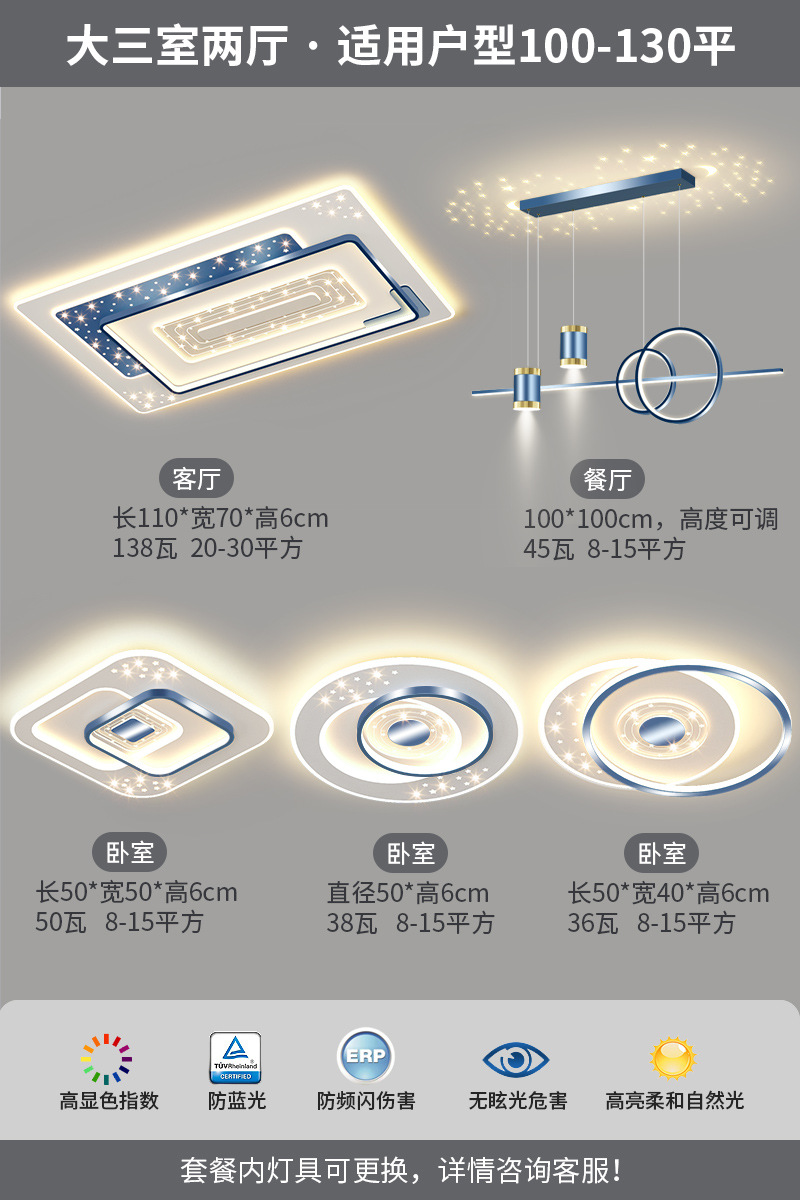 大三室两厅 · 适用户型100-130平

客厅
长110*宽70*高6cm
138瓦 20-30平方

餐厅
100*100cm，高度可调
45瓦 8-15平方

卧室
长50*宽50*高6cm
50瓦 8-15平方

卧室
直径50*高6cm
38瓦 8-15平方

卧室
长50*宽40*高6cm
36瓦 8-15平方

高显色指数

TÜVRheinland CERTIFIED
防蓝光

ERP
防频闪伤害

无眩光危害

高亮柔和自然光

套餐内灯具可更换，详情咨询客服！