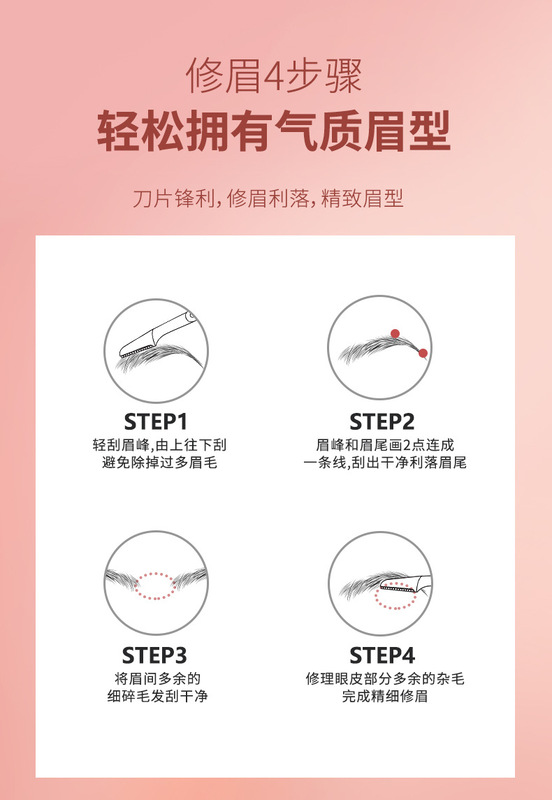 修眉4步骤
轻松拥有气质眉型

刀片锋利，修眉利落，精致眉型

STEP1
轻刮眉峰，由上往下刮
避免除掉过多眉毛

STEP2
眉峰和眉尾画2点连成
一条线，刮出干净利落眉尾

STEP3
将眉间多余的
细碎毛发刮干净

STEP4
修理眼皮部分多余的杂毛
完成精细修眉