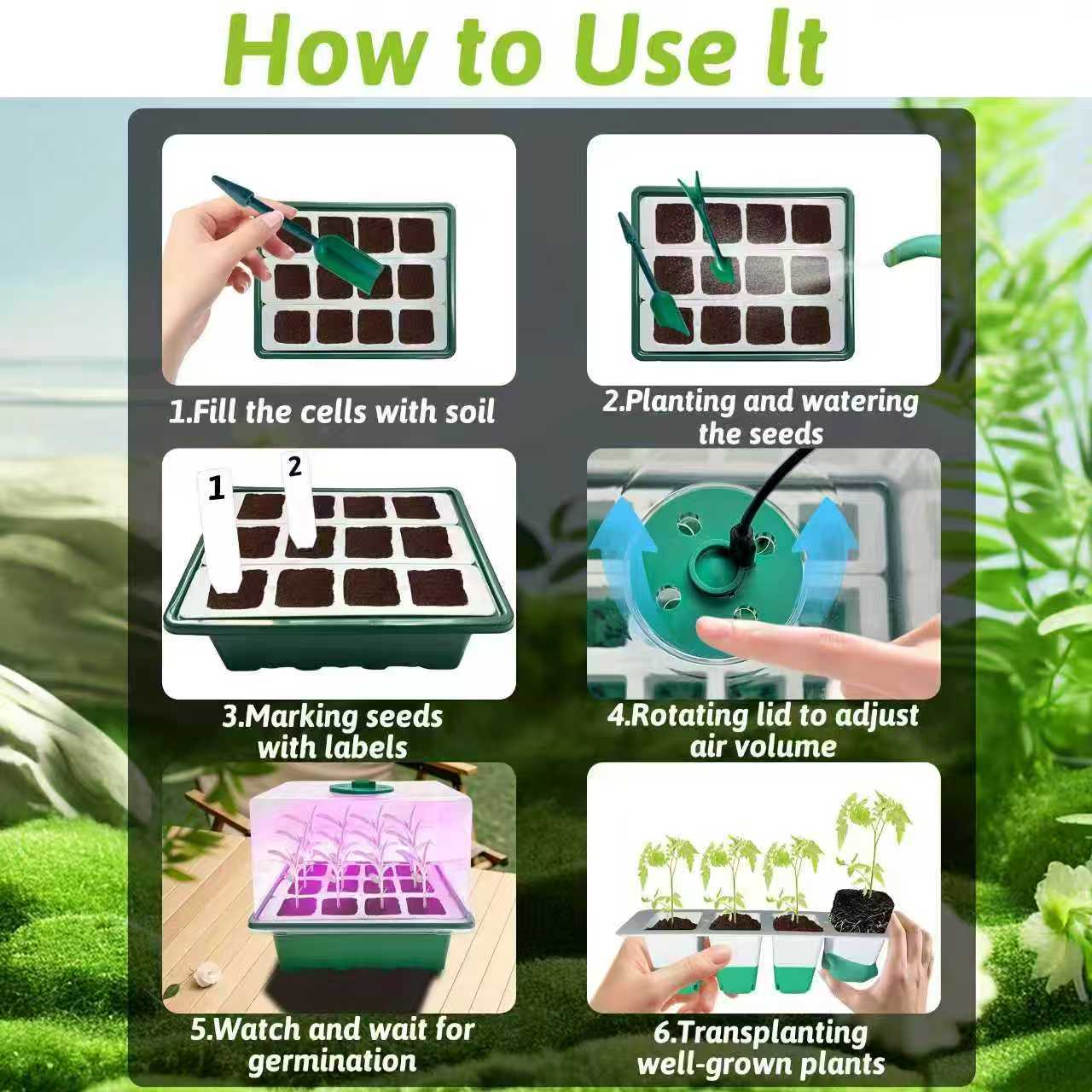 How to Use It

1.Fill the cells with soil

2.Planting and watering the seeds

1

2

3.Marking seeds with labels

4.Rotating lid to adjust air volume

5.Watch and wait for germination

6.Transplanting well-grown plants