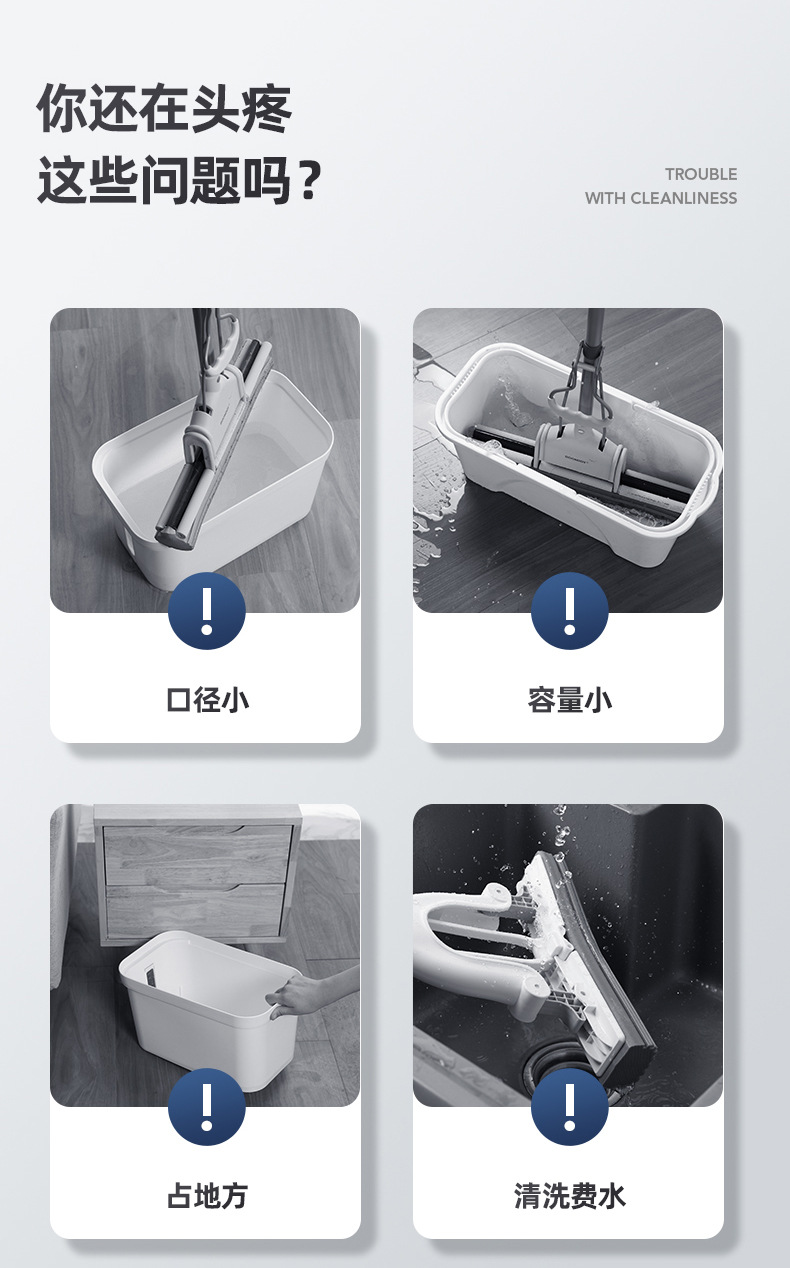 你还在头疼
这些问题吗？

TROUBLE
WITH CLEANLINESS

!

口径小

!

容量小

!

占地方

!

清洗费水