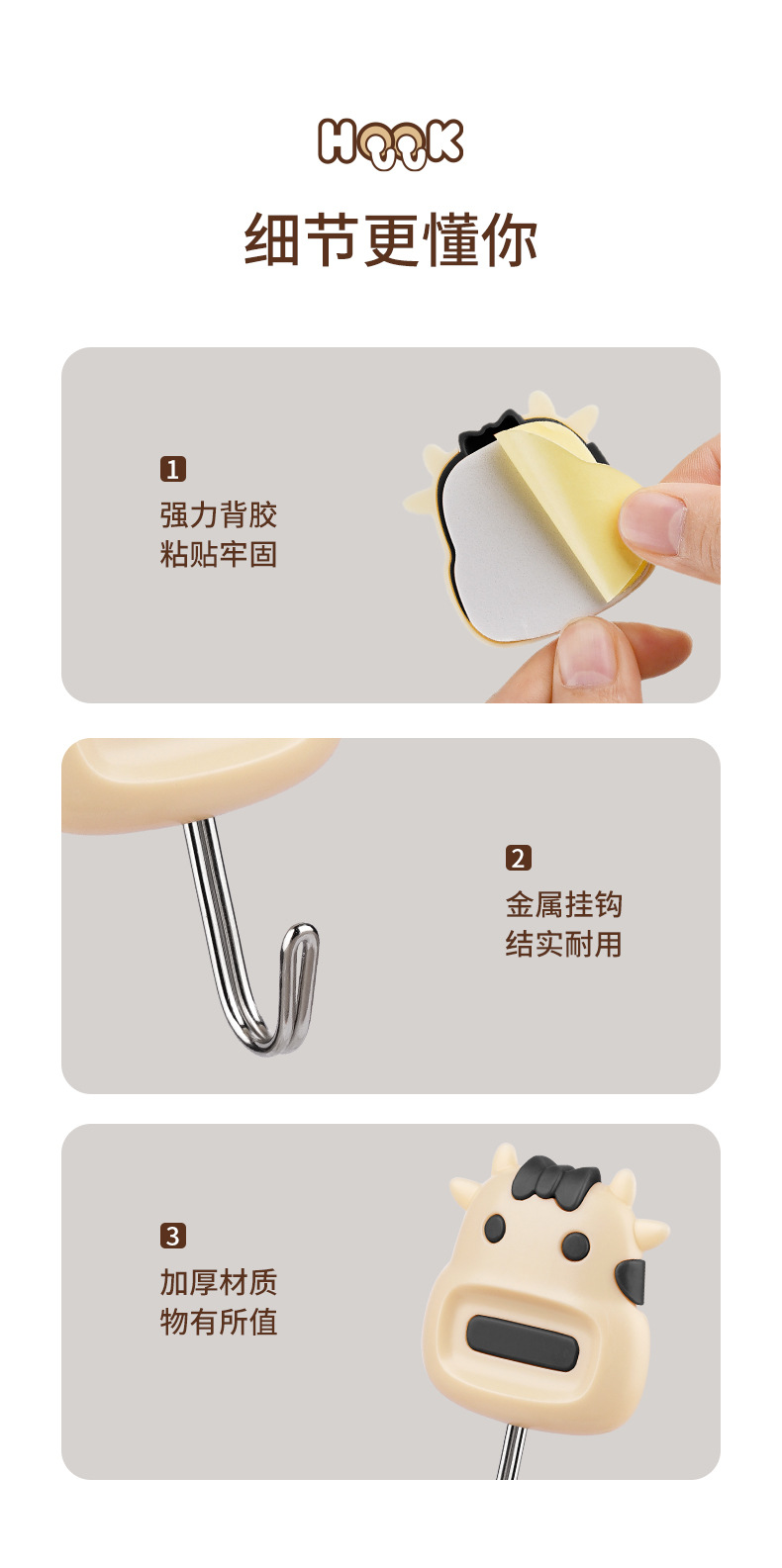 HOOK

细节更懂你

1
强力背胶
粘贴牢固

2
金属挂钩
结实耐用

3
加厚材质
物有所值