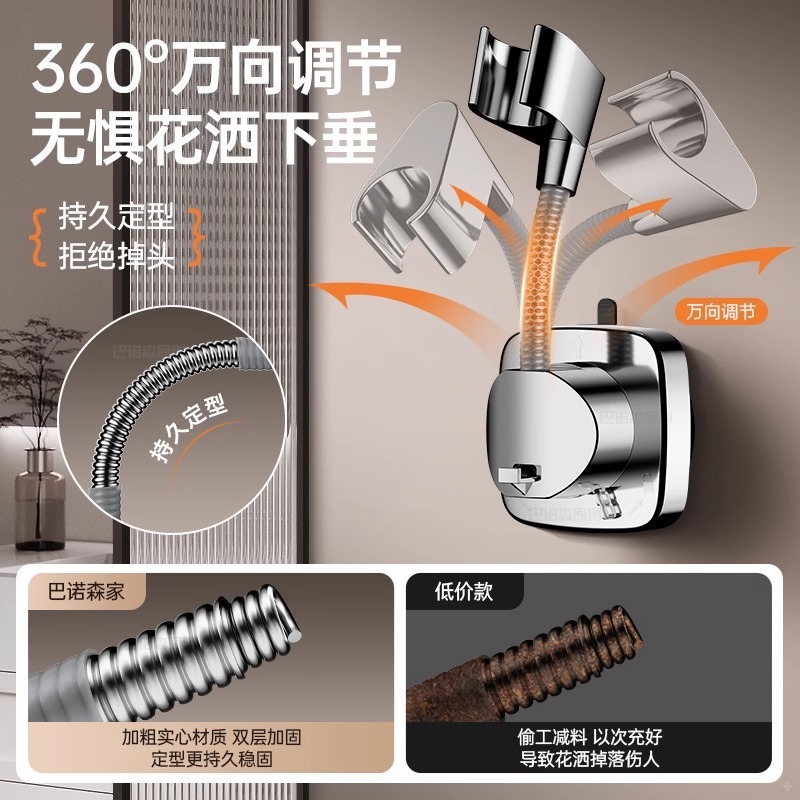 360°万向调节
无惧花洒下垂

持久定型
拒绝掉头

万向调节

持久定型

巴诺森家

加粗实心材质 双层加固
定型更持久稳固

低价款

偷工减料 以次充好
导致花洒掉落伤人