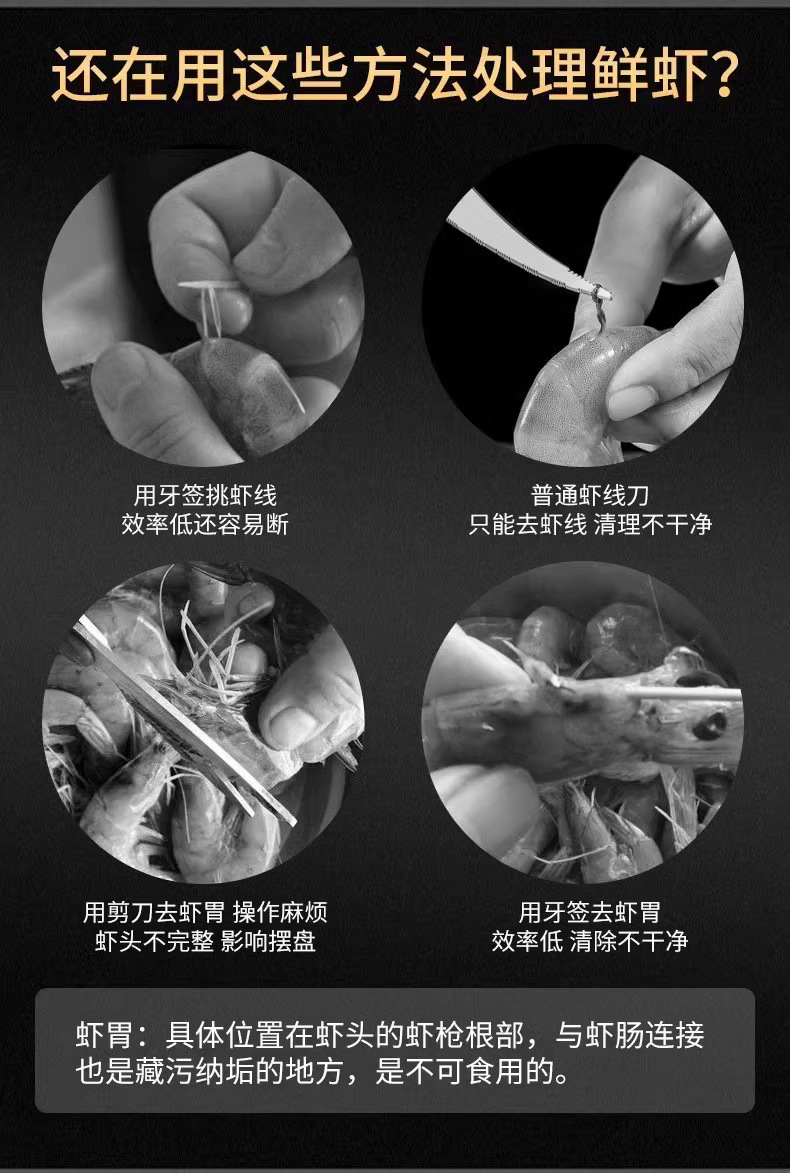 还在用这些方法处理鲜虾?

用牙签挑虾线
效率低还容易断

普通虾线刀
只能去虾线 清理不干净

用剪刀去虾胃 操作麻烦
虾头不完整 影响摆盘

用牙签去虾胃
效率低 清除不干净

虾胃：具体位置在虾头的虾枪根部，与虾肠连接
也是藏污纳垢的地方，是不可食用的。