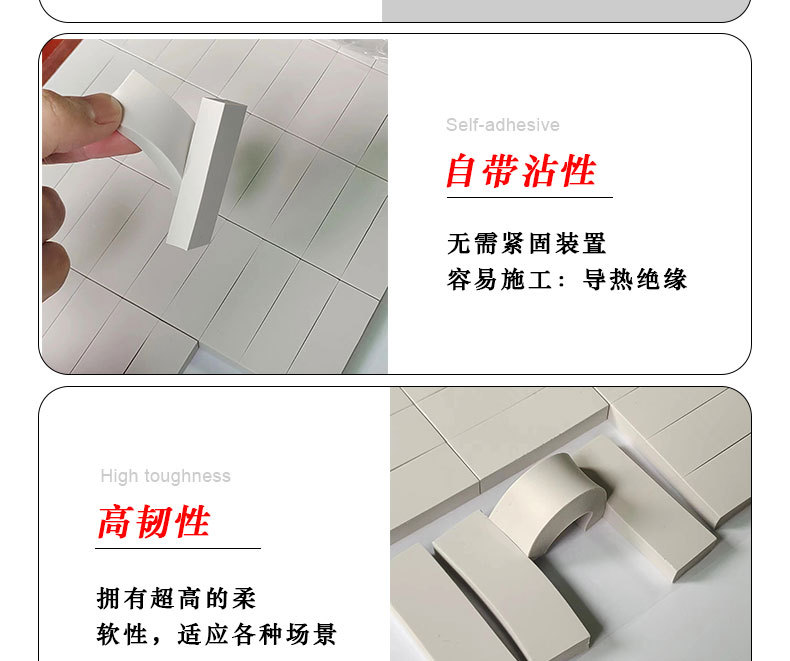 Self-adhesive

自带沾性

无需紧固装置
容易施工：导热绝缘

High toughness

高韧性

拥有超高的柔
软性，适应各种场景