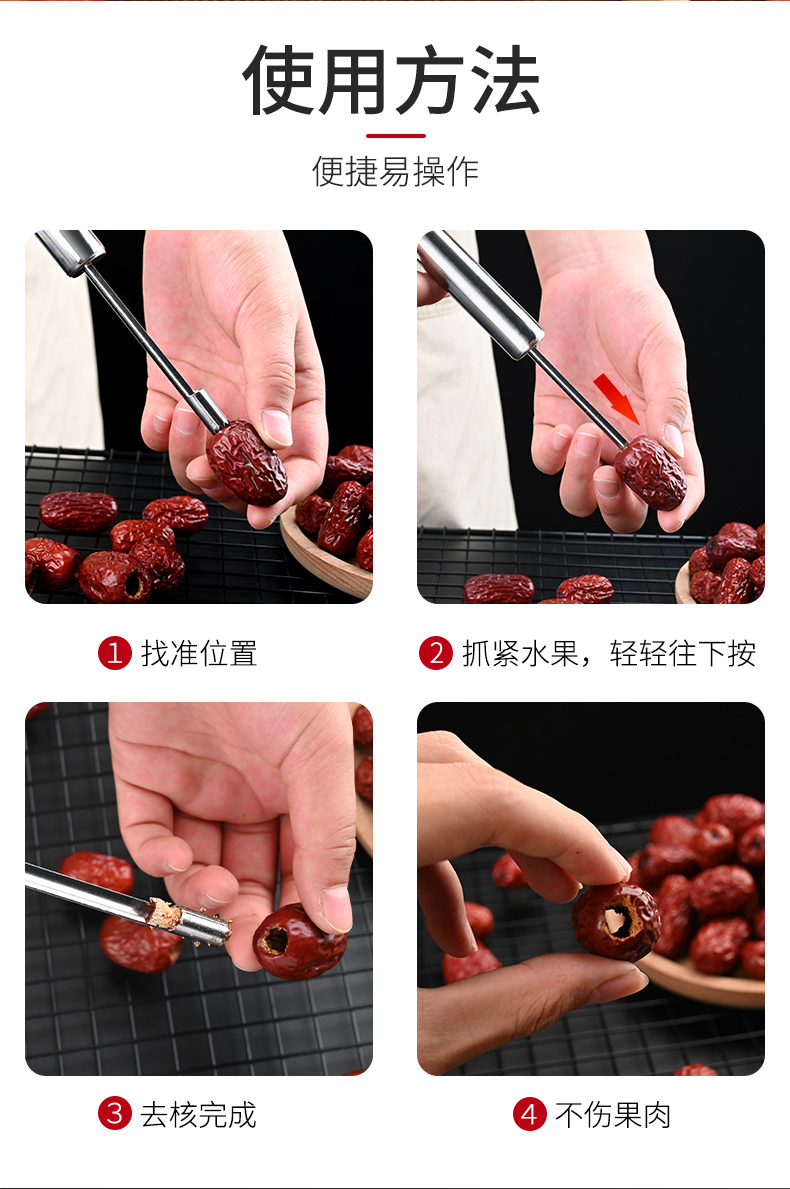 使用方法

便捷易操作

1 找准位置

2 抓紧水果，轻轻往下按

3 去核完成

4 不伤果肉