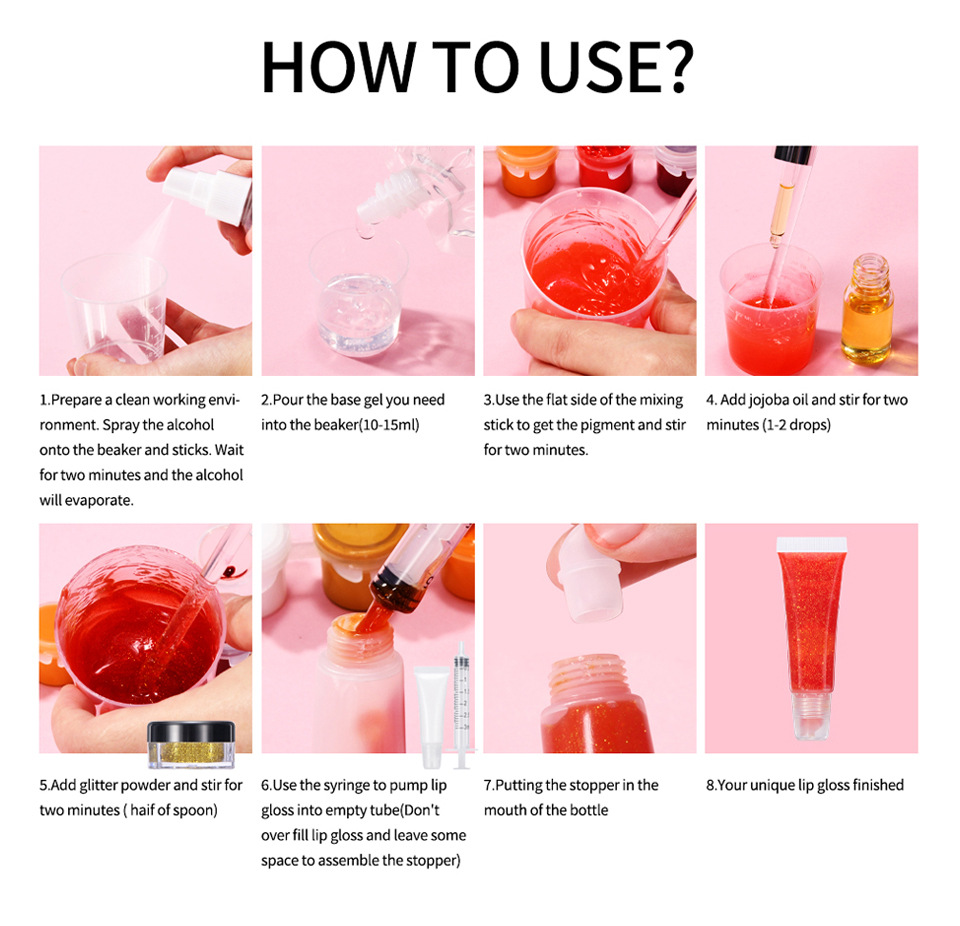 HOW TO USE?

1.Prepare a clean working environment. Spray the alcohol onto the beaker and sticks. Wait for two minutes and the alcohol will evaporate.

2.Pour the base gel you need into the beaker(10-15ml)

3.Use the flat side of the mixing stick to get the pigment and stir for two minutes.

4. Add jojoba oil and stir for two minutes (1-2 drops)

5.Add glitter powder and stir for two minutes ( haif of spoon)

6.Use the syringe to pump lip gloss into empty tube(Don't over fill lip gloss and leave some space to assemble the stopper)

7.Putting the stopper in the mouth of the bottle

8.Your unique lip gloss finished