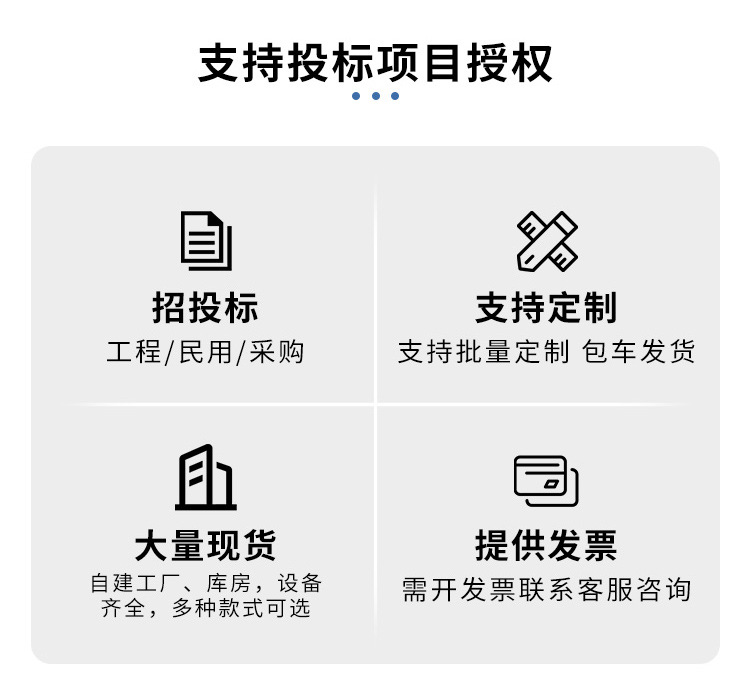 支持投标项目授权

招投标

工程/民用/采购

支持定制

支持批量定制 包车发货

大量现货

自建工厂、库房，设备齐全，多种款式可选

提供发票

需开发票联系客服咨询