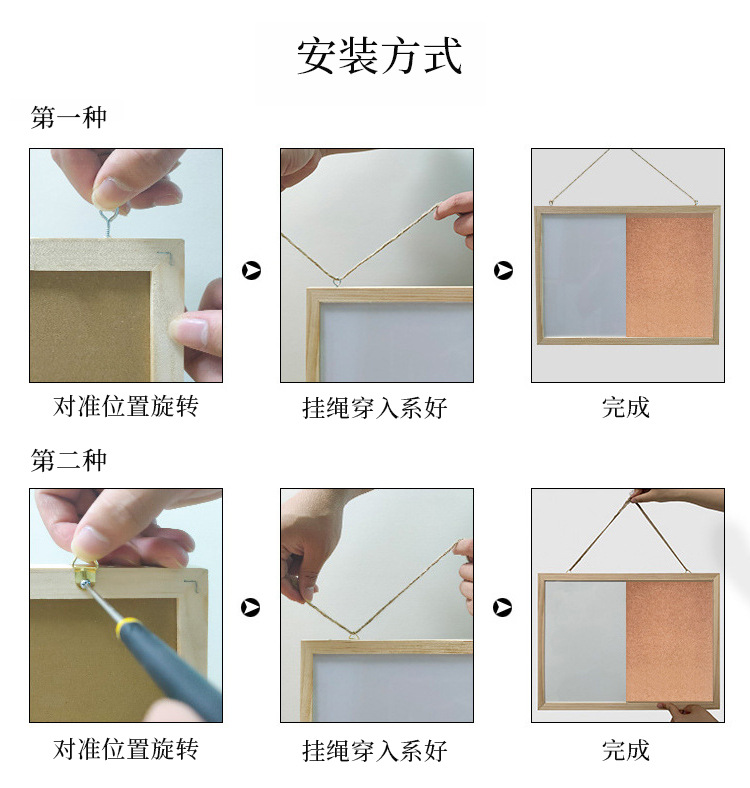 安装方式

第一种

对准位置旋转

挂绳穿入系好

完成

第二种

对准位置旋转

挂绳穿入系好

完成