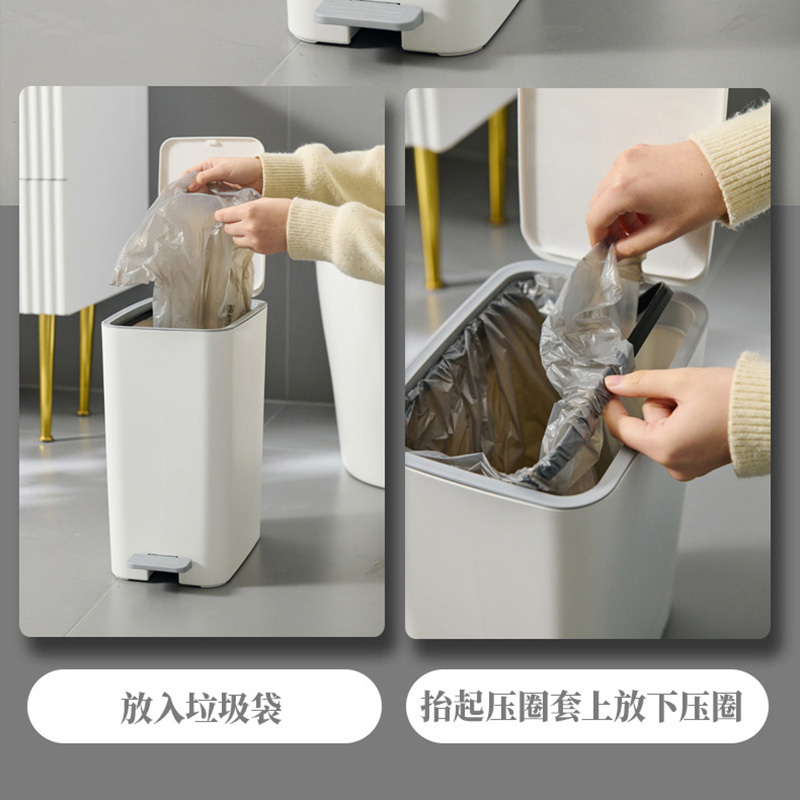 放入垃圾袋

抬起压圈套上放下压圈