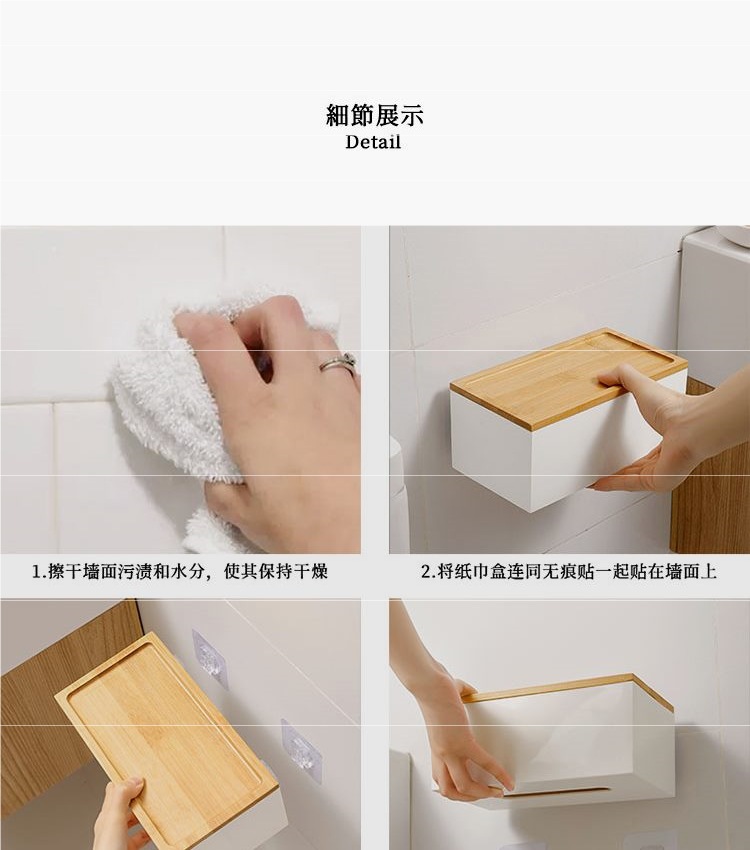 細節展示
Detail

1.擦干墙面污渍和水分，使其保持干燥

2.将纸巾盒连同无痕贴一起贴在墙面上