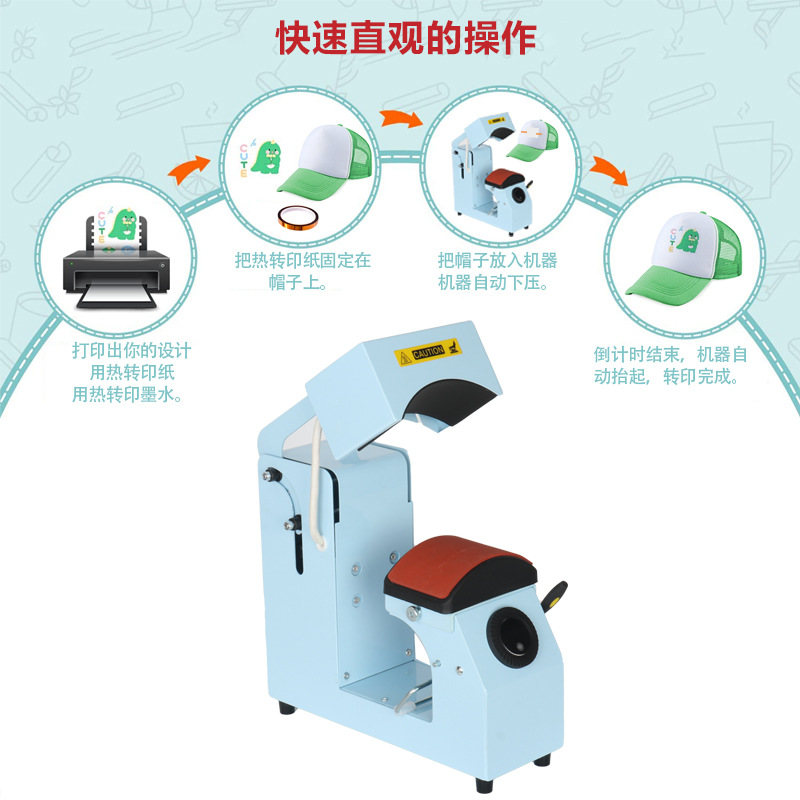 快速直观的操作

CUTE

打印出你的设计
用热转印纸
用热转印墨水。

CUTE

把热转印纸固定在帽子上。

把帽子放入机器
机器自动下压。

倒计时结束，机器自动抬起，转印完成。

CAUTION