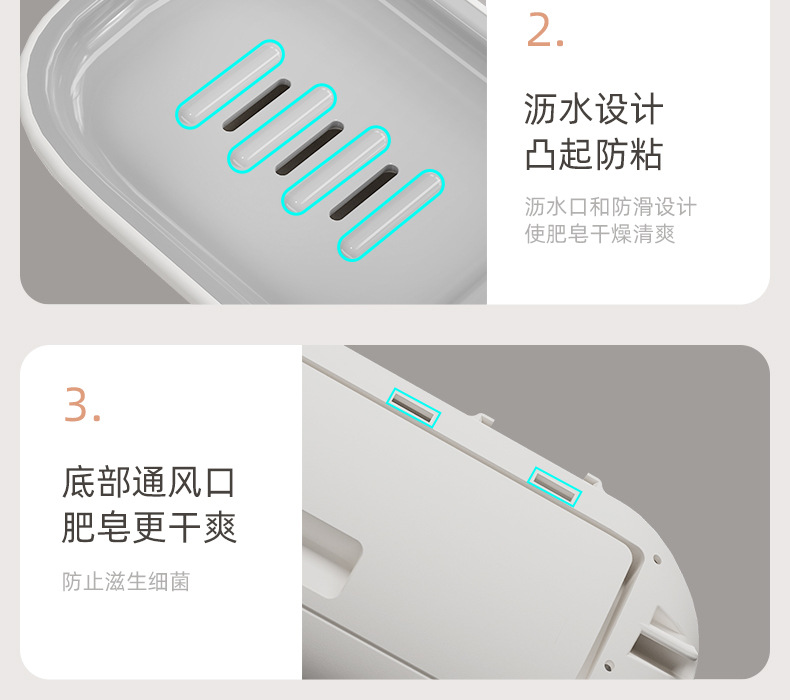 2.

沥水设计
凸起防粘

沥水口和防滑设计
使肥皂干燥清爽

3.

底部通风口
肥皂更干爽

防止滋生细菌