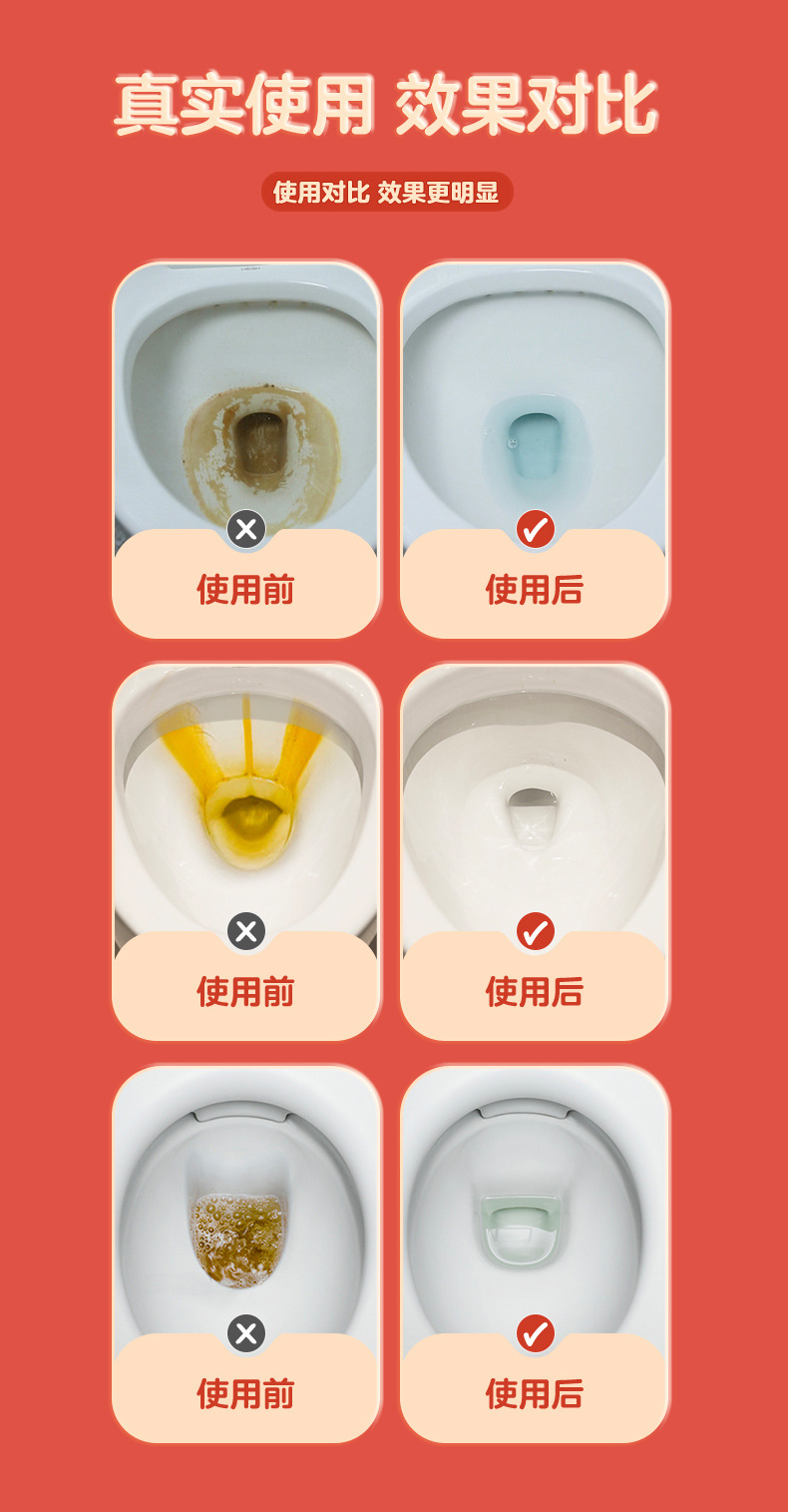 真实使用 效果对比

使用对比 效果更明显

使用前

使用后

使用前

使用后

使用前

使用后