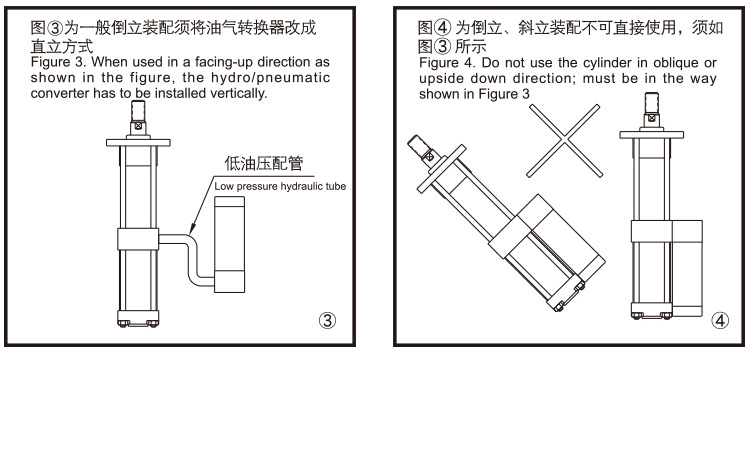 图③为一般倒立装配须将油气转换器改成直立方式
Figure 3. When used in a facing-up direction as shown in the figure, the hydro/pneumatic converter has to be installed vertically.

低油压配管
Low pressure hydraulic tube

③

图④ 为倒立、斜立装配不可直接使用，须如图③ 所示
Figure 4. Do not use the cylinder in oblique or upside down direction; must be in the way shown in Figure 3

④