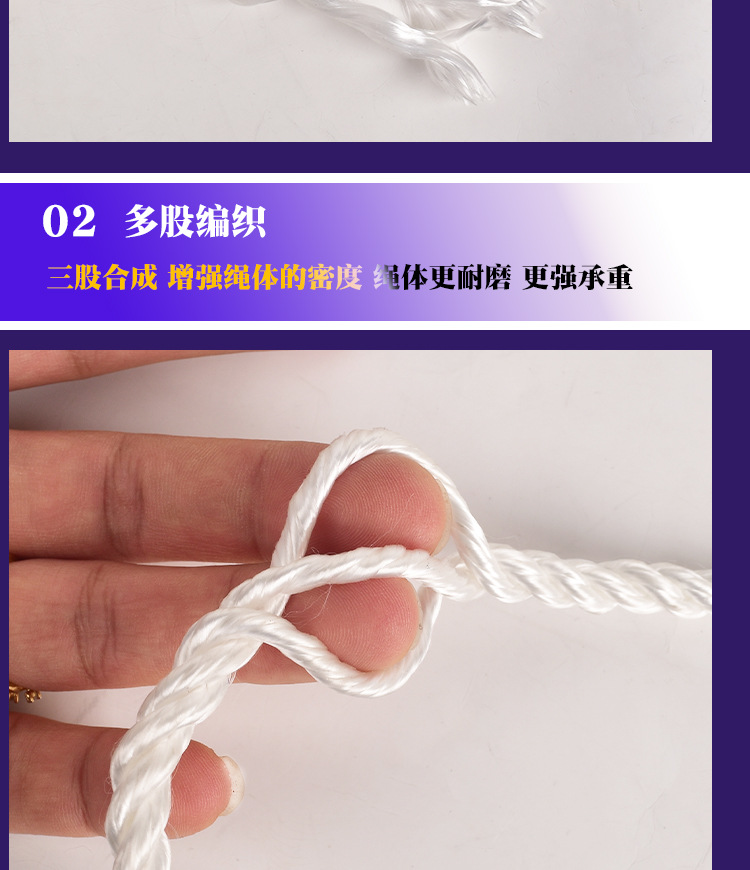 02 多股编织

三股合成 增强绳体的密度 绳体更耐磨 更强承重