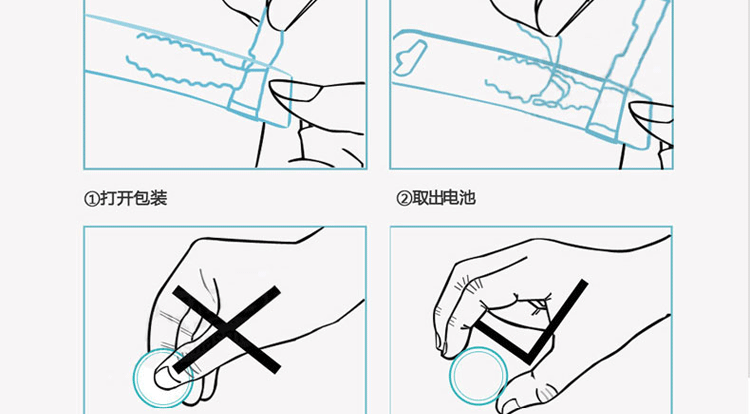 ①打开包装

②取出电池