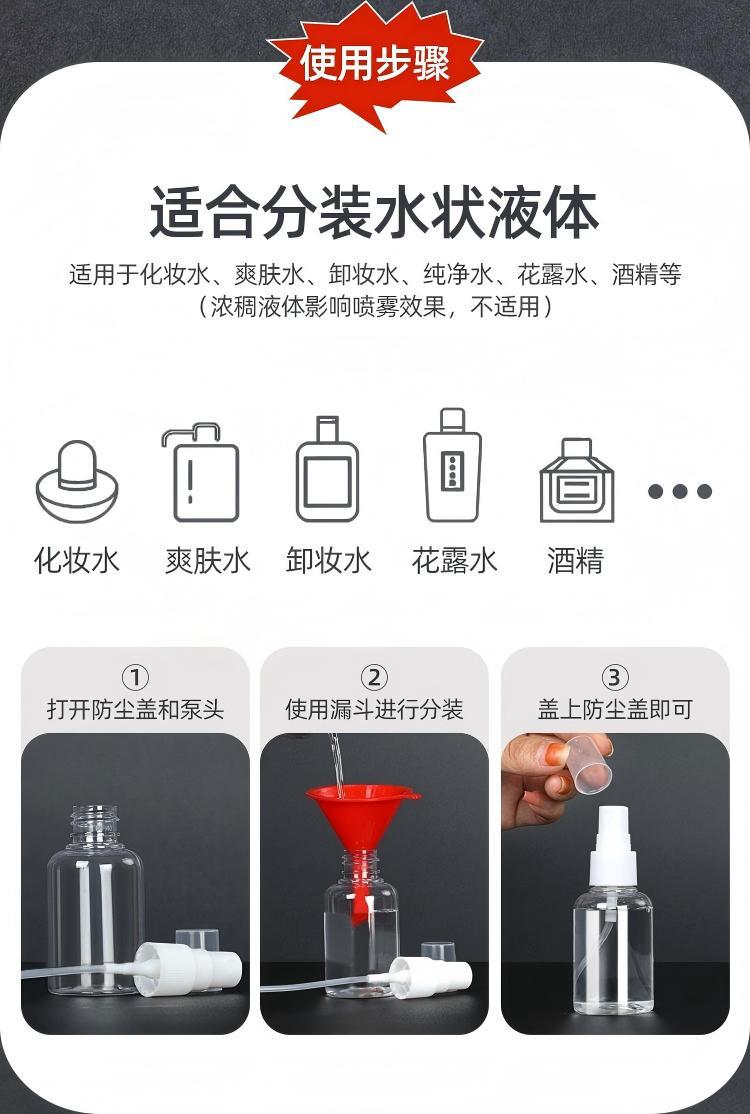 使用步骤

适合分装水状液体

适用于化妆水、爽肤水、卸妆水、纯净水、花露水、酒精等
（浓稠液体影响喷雾效果，不适用）

化妆水 爽肤水 卸妆水 花露水 酒精

①
打开防尘盖和泵头

②
使用漏斗进行分装

③
盖上防尘盖即可