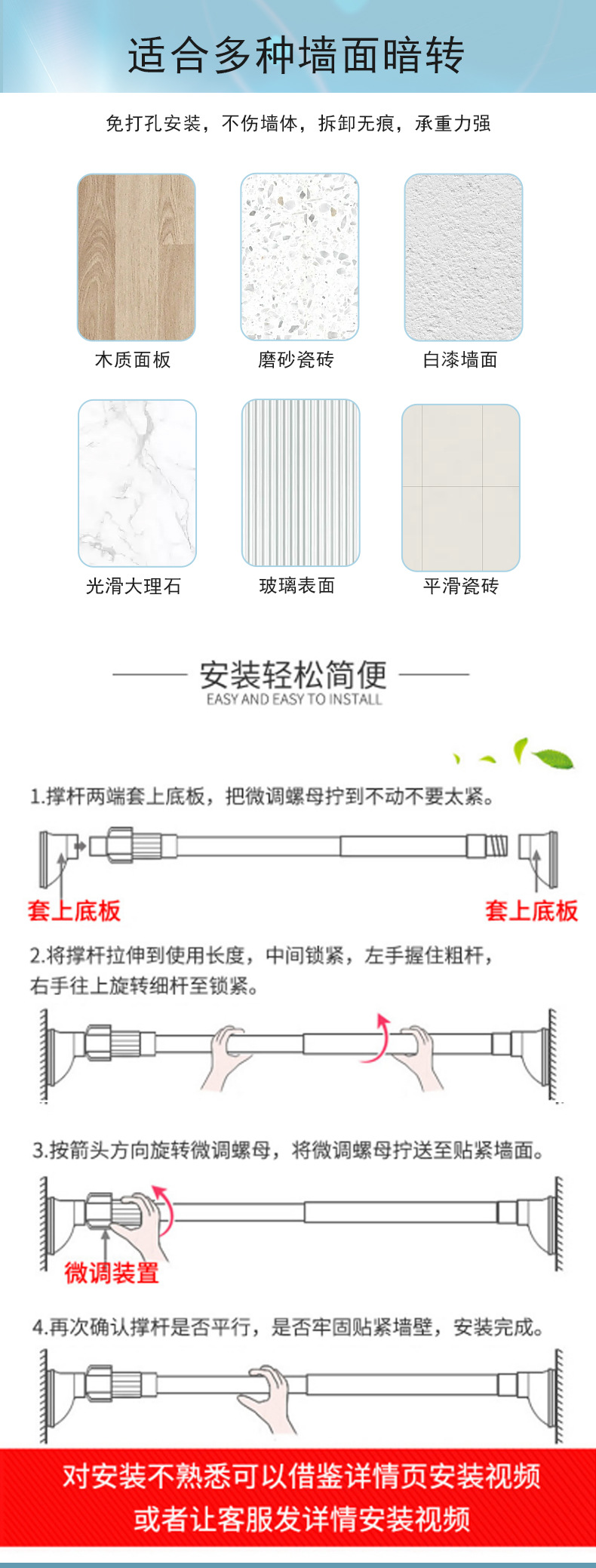 适合多种墙面暗转

免打孔安装，不伤墙体，拆卸无痕，承重力强

木质面板

磨砂瓷砖

白漆墙面

光滑大理石

玻璃表面

平滑瓷砖

安装轻松简便
EASY AND EASY TO INSTALL

1.撑杆两端套上底板，把微调螺母拧到不动不要太紧。

套上底板

套上底板

2.将撑杆拉伸到使用长度，中间锁紧，左手握住粗杆，右手往上旋转细杆至锁紧。

3.按箭头方向旋转微调螺母，将微调螺母拧送至贴紧墙面。

微调装置

4.再次确认撑杆是否平行，是否牢固贴紧墙壁，安装完成。

对安装不熟悉可以借鉴详情页安装视频
或者让客服发详情安装视频