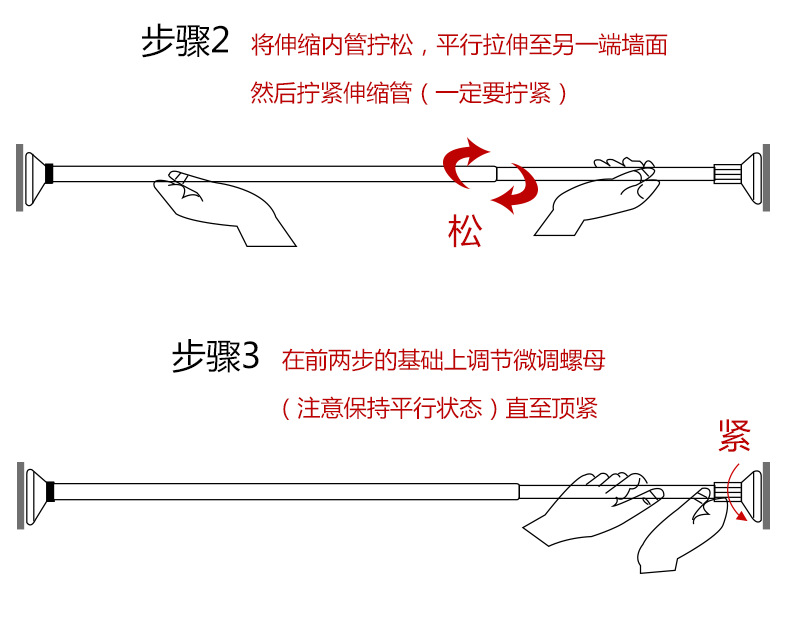 步骤2 将伸缩内管拧松，平行拉伸至另一端墙面

然后拧紧伸缩管（一定要拧紧）

松

步骤3 在前两步的基础上调节微调螺母

（注意保持平行状态）直至顶紧

紧