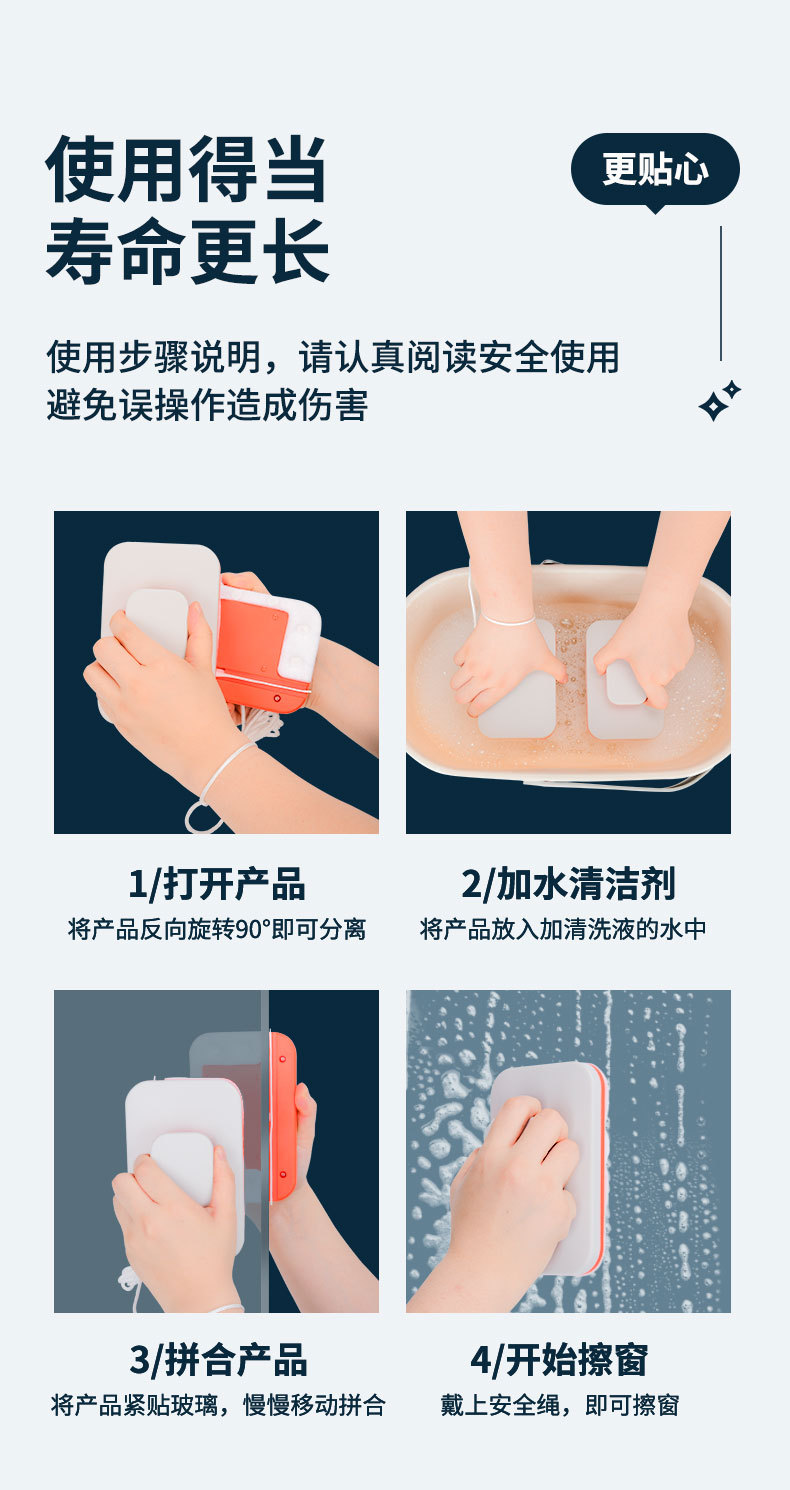 使用得当
寿命更长

更贴心

使用步骤说明，请认真阅读安全使用
避免误操作造成伤害

1/打开产品
将产品反向旋转90°即可分离

2/加水清洁剂
将产品放入加清洗液的水中

3/拼合产品
将产品紧贴玻璃，慢慢移动拼合

4/开始擦窗
戴上安全绳，即可擦窗