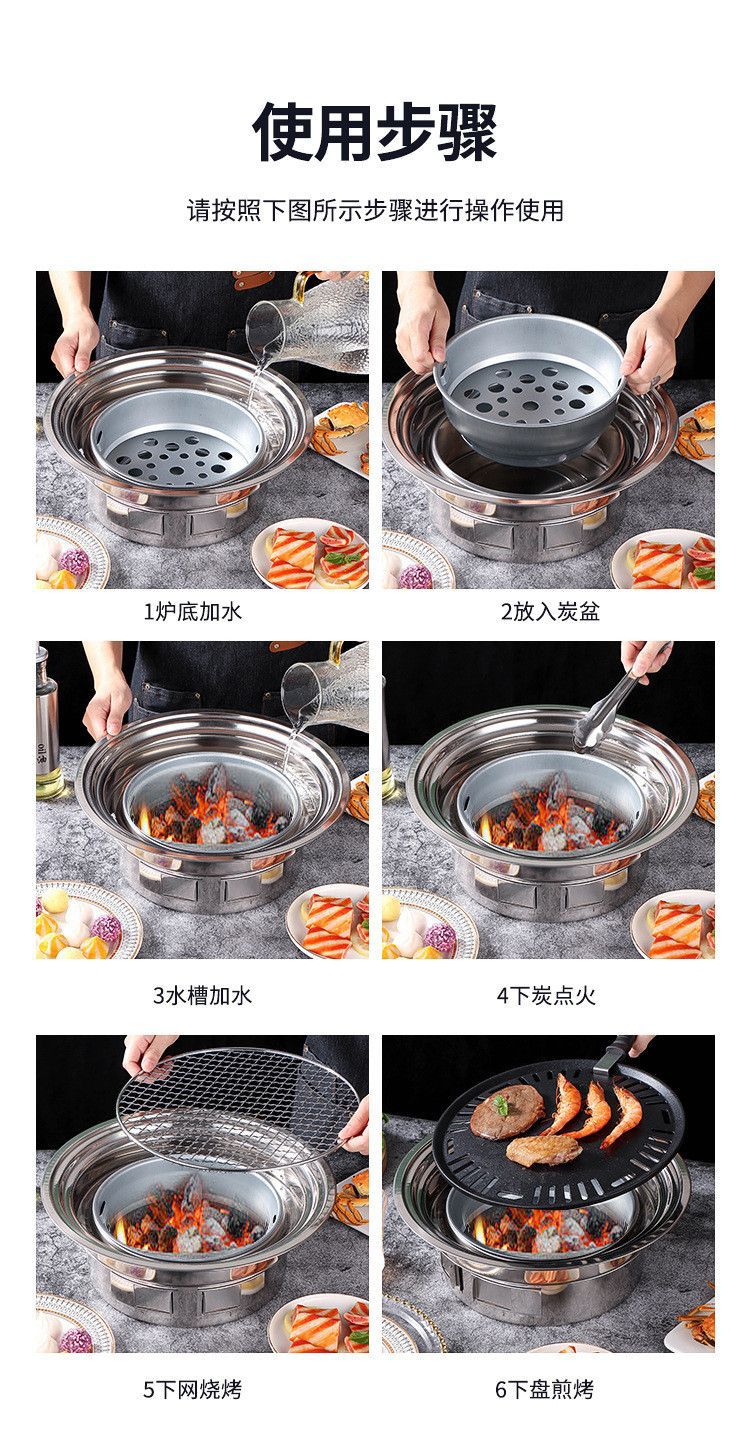 使用步骤

请按照下图所示步骤进行操作使用

1炉底加水

2放入炭盆

3水槽加水

4下炭点火

5下网烧烤

6下盘煎烤