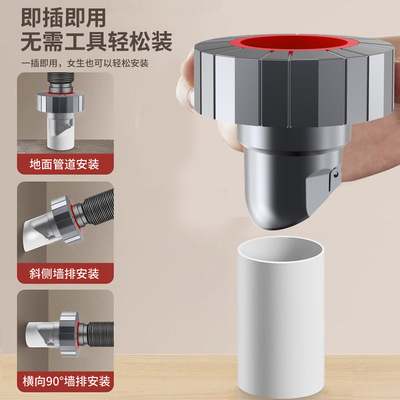 即插即用
无需工具轻松装

一插即用，女生也可以轻松安装

地面管道安装

斜侧墙排安装

横向90°墙排安装