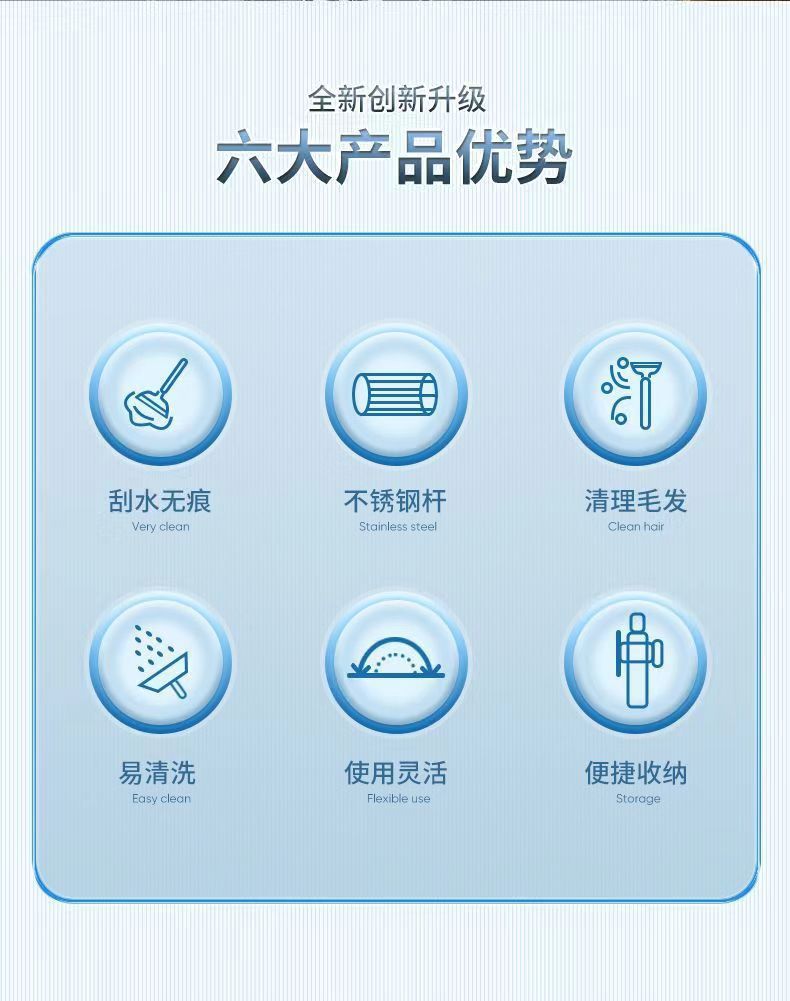 全新创新升级

六大产品优势

刮水无痕
Very clean

不锈钢杆
Stainless steel

清理毛发
Clean hair

易清洗
Easy clean

使用灵活
Flexible use

便捷收纳
Storage