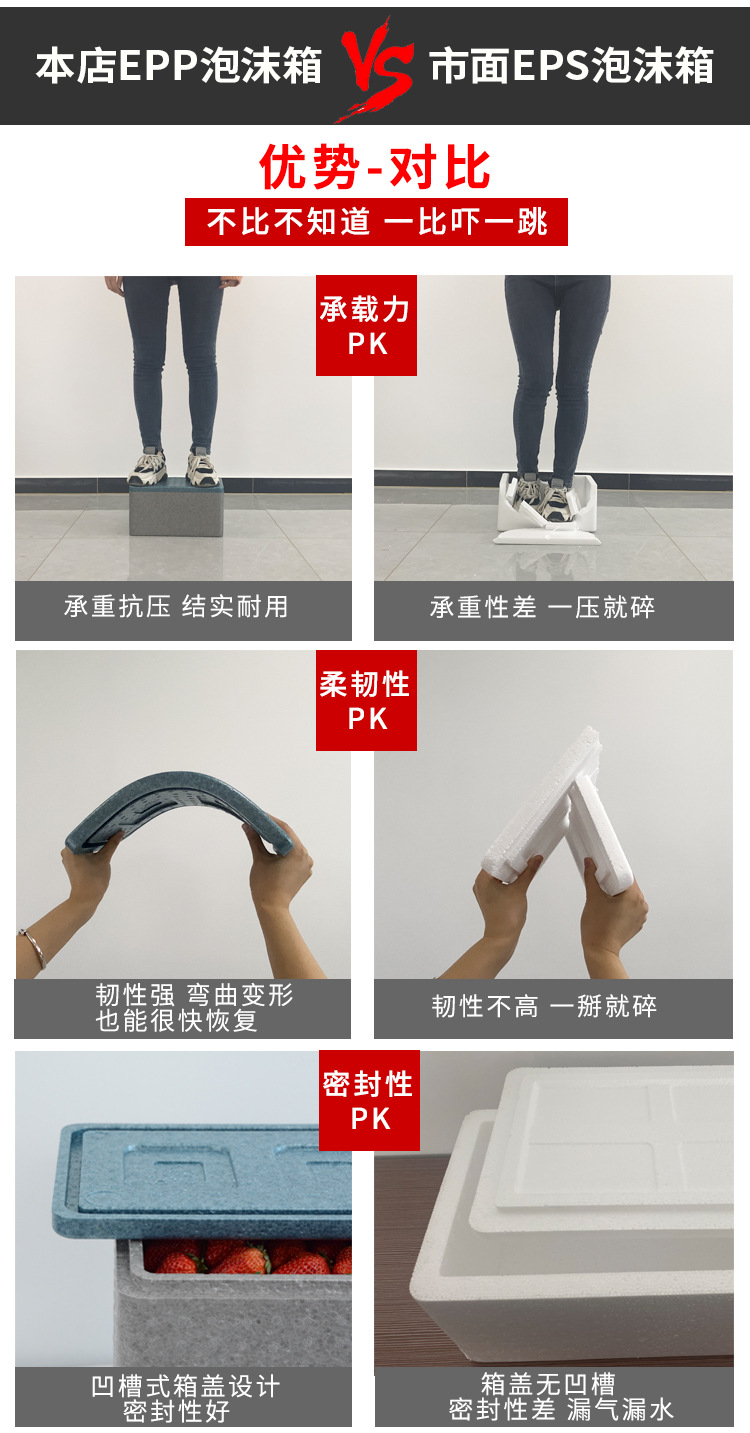 本店EPP泡沫箱 VS 市面EPS泡沫箱

优势-对比

不比不知道 一比吓一跳

承载力
PK

承重抗压 结实耐用

承重性差 一压就碎

柔韧性
PK

韧性强 弯曲变形
也能很快恢复

韧性不高 一掰就碎

密封性
PK

凹槽式箱盖设计
密封性好

箱盖无凹槽
密封性差 漏气漏水