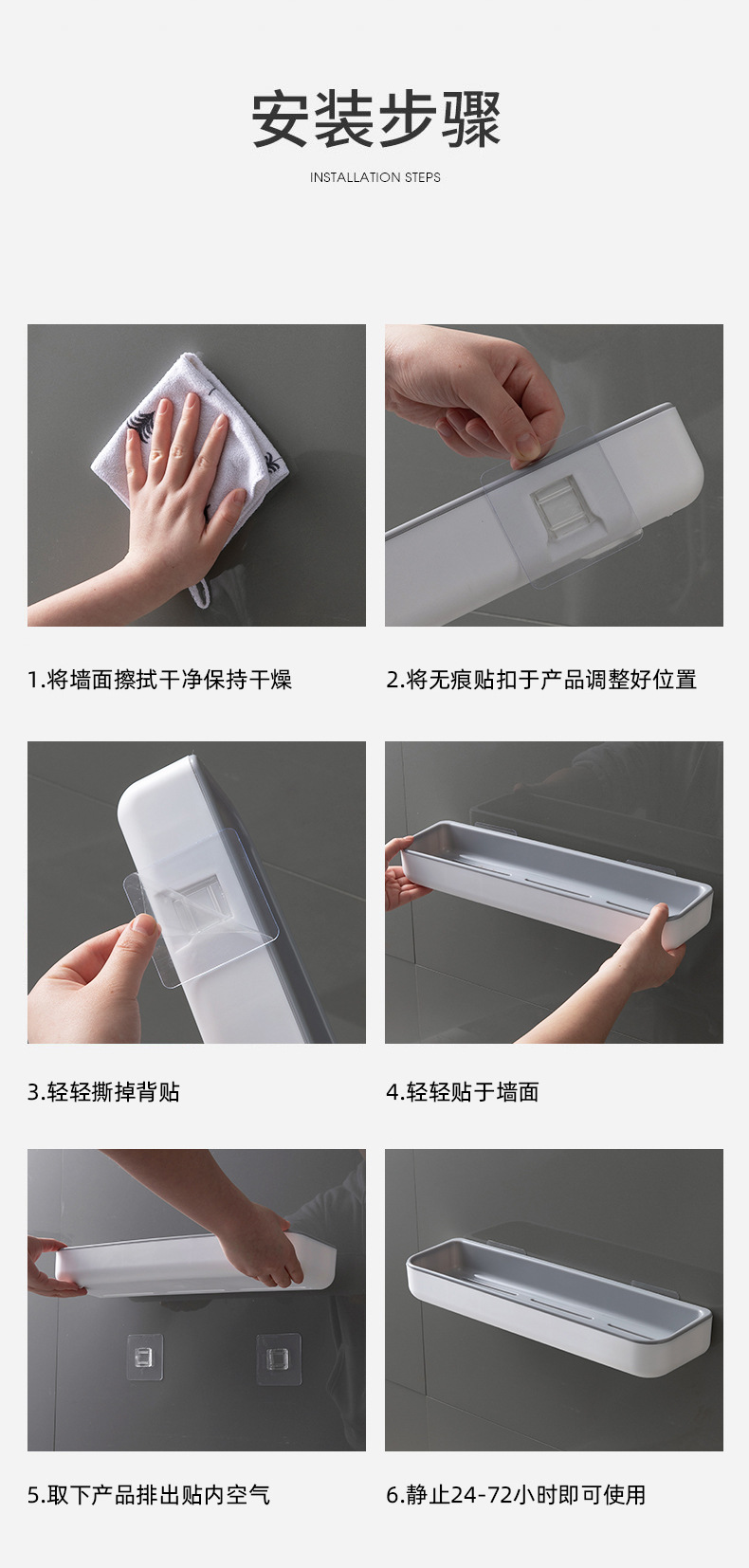 安装步骤
INSTALLATION STEPS

1.将墙面擦拭干净保持干燥

2.将无痕贴扣于产品调整好位置

3.轻轻撕掉背贴

4.轻轻贴于墙面

5.取下产品排出贴内空气

6.静止24-72小时即可使用