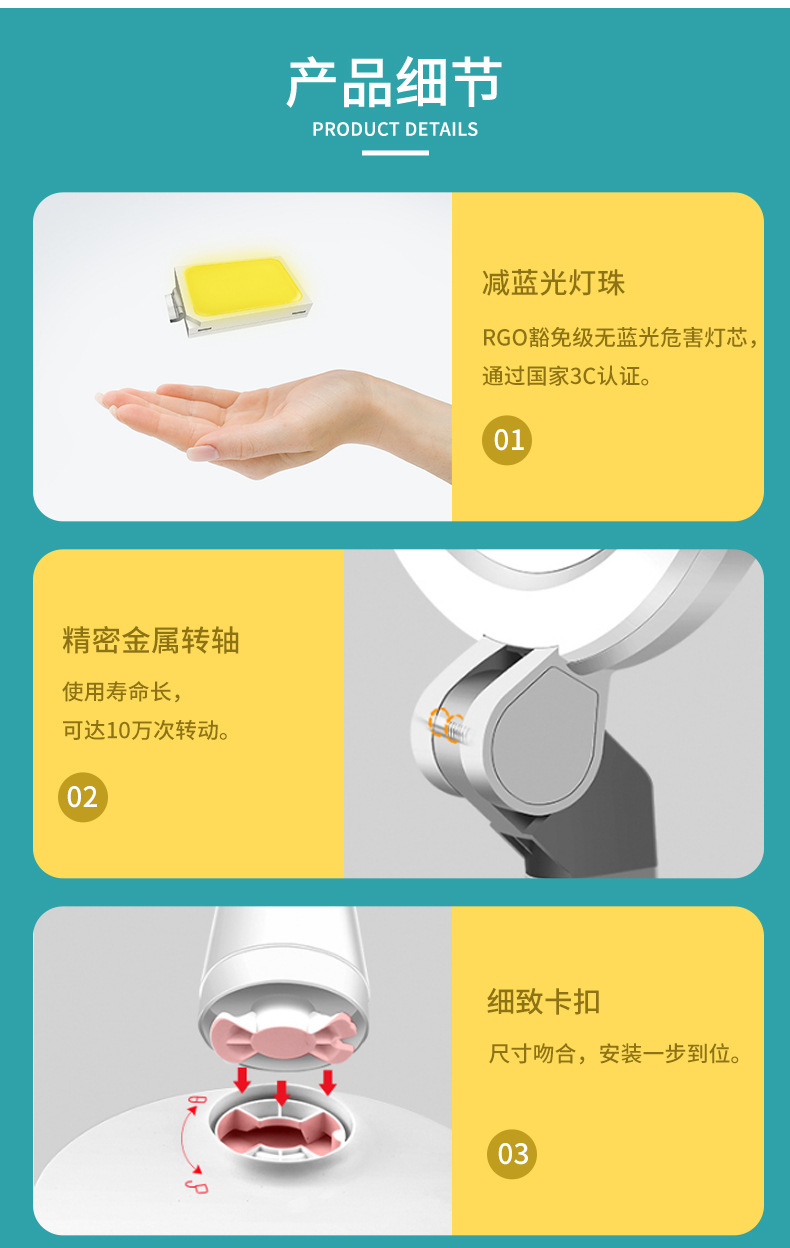 产品细节
PRODUCT DETAILS

减蓝光灯珠

RGO豁免级无蓝光危害灯芯，通过国家3C认证。

01

精密金属转轴

使用寿命长，可达10万次转动。

02

细致卡扣

尺寸吻合，安装一步到位。

03