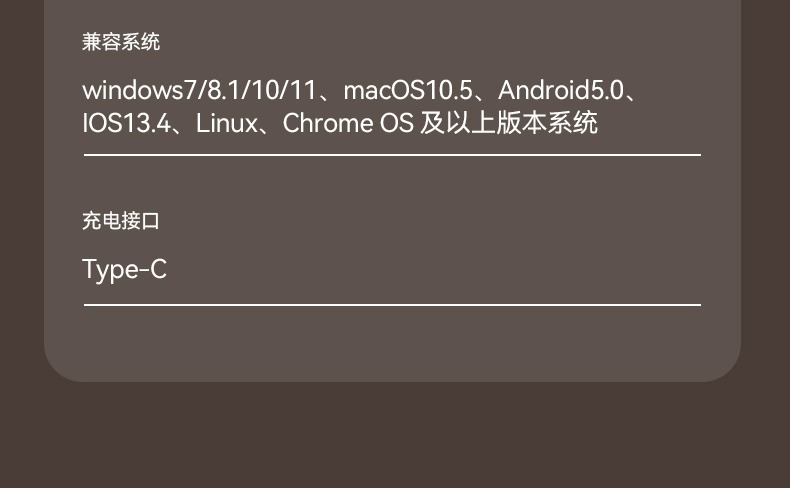 兼容系统

windows7/8.1/10/11、macOS10.5、Android5.0、IOS13.4、Linux、Chrome OS 及以上版本系统

充电接口

Type-C