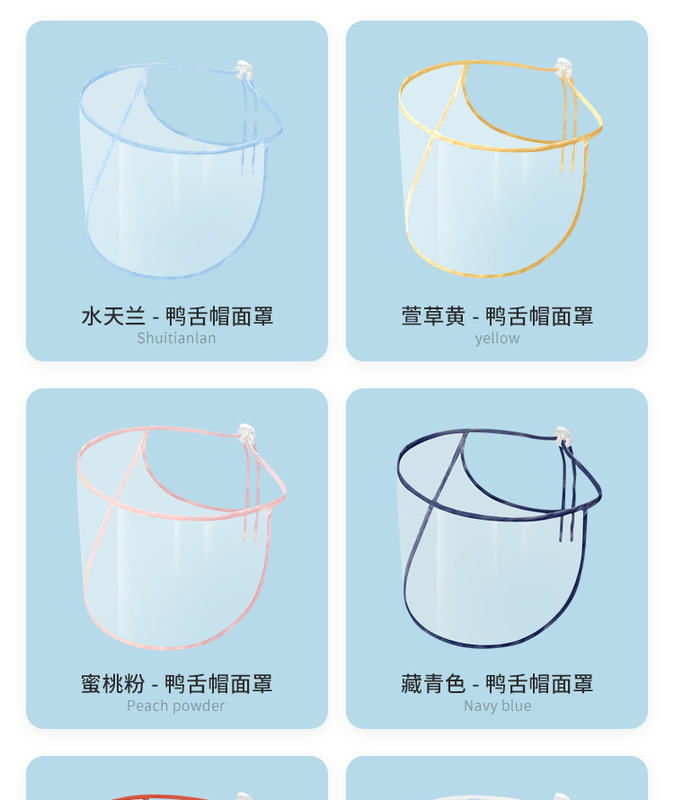 水天兰 - 鸭舌帽面罩
Shuitianlan

萱草黄 - 鸭舌帽面罩
yellow

蜜桃粉 - 鸭舌帽面罩
Peach powder

藏青色 - 鸭舌帽面罩
Navy blue