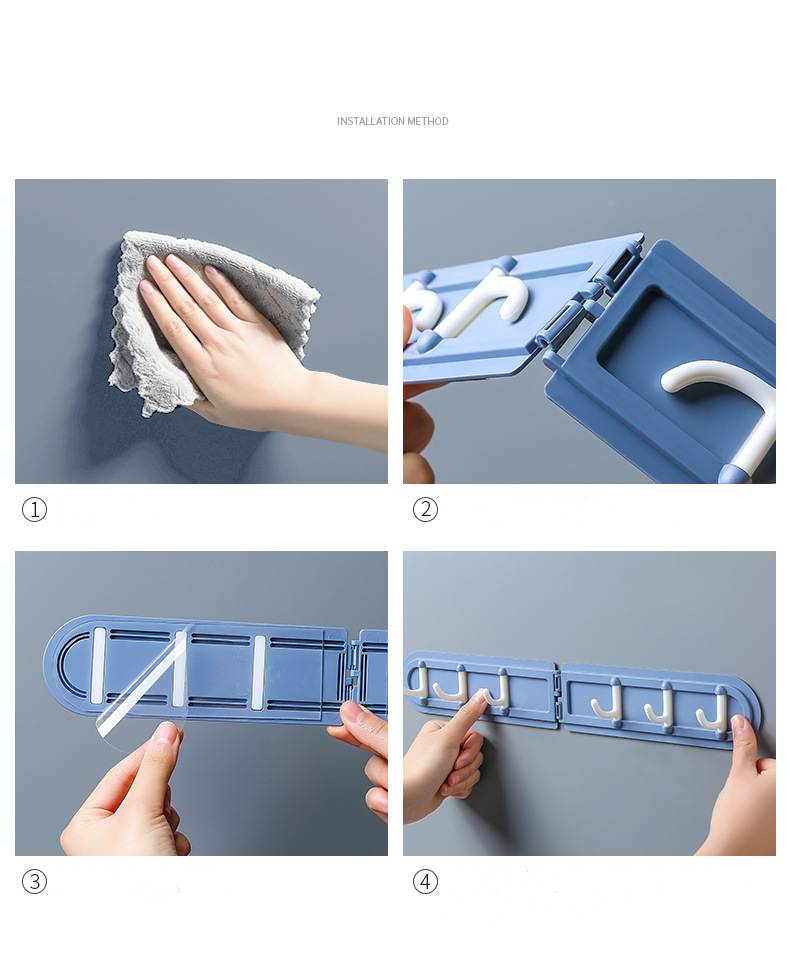 INSTALLATION METHOD

①

②

③

④