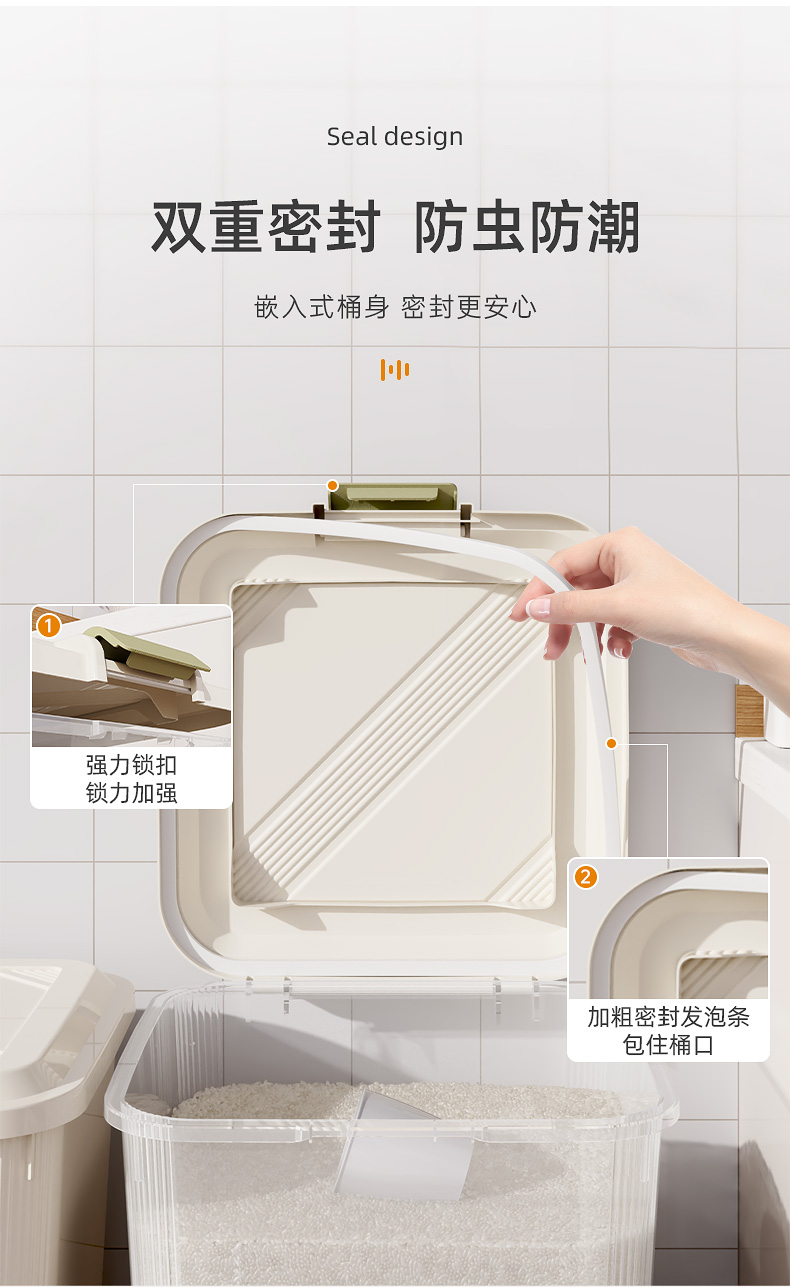 Seal design

双重密封 防虫防潮

嵌入式桶身 密封更安心

1
强力锁扣
锁力加强

2
加粗密封发泡条
包住桶口