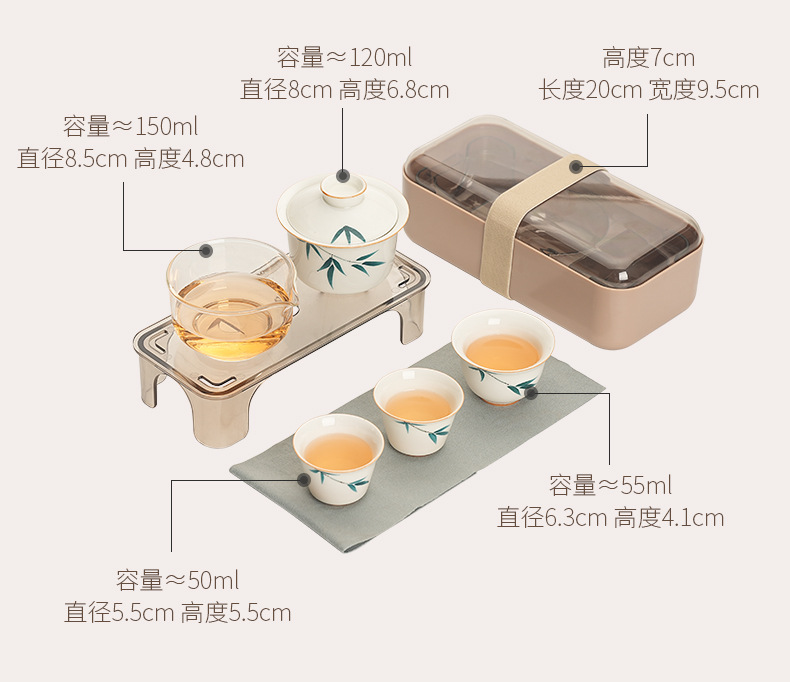 容量≈120ml
直径8cm 高度6.8cm

高度7cm
长度20cm 宽度9.5cm

容量≈150ml
直径8.5cm 高度4.8cm

容量≈55ml
直径6.3cm 高度4.1cm

容量≈50ml
直径5.5cm 高度5.5cm